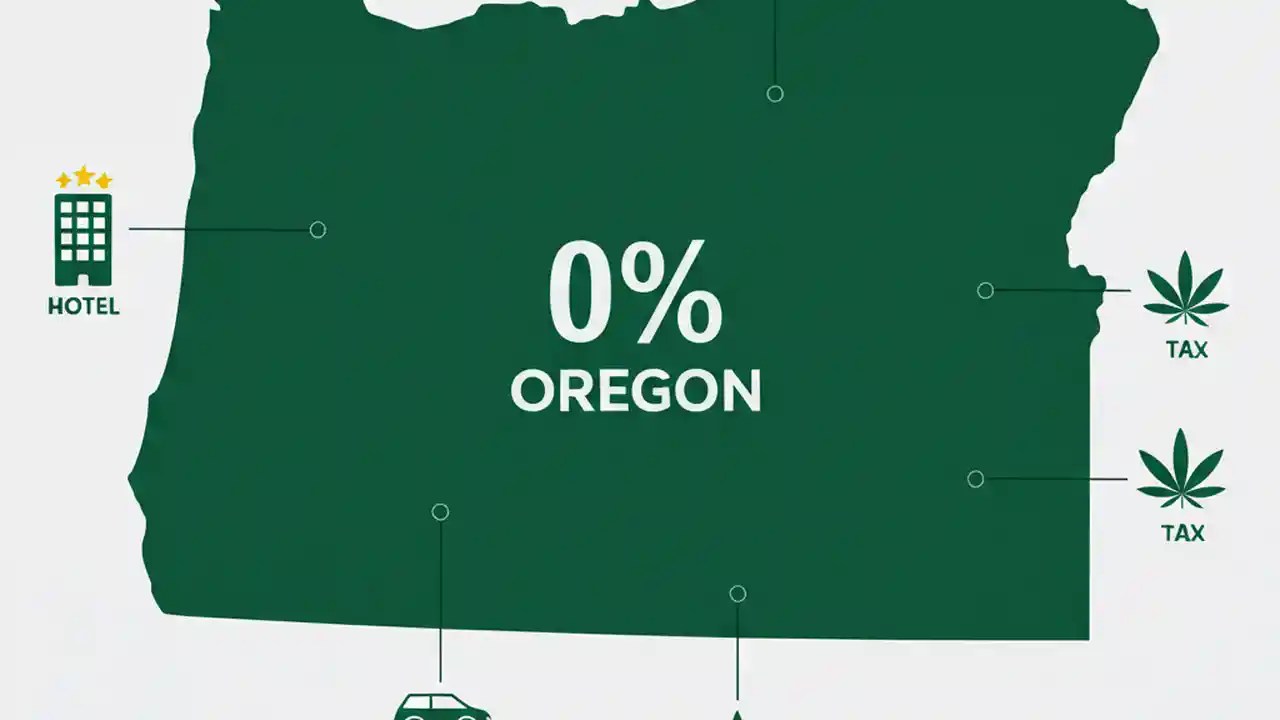 HOTEL

0%
OREGON

TAX

TAX