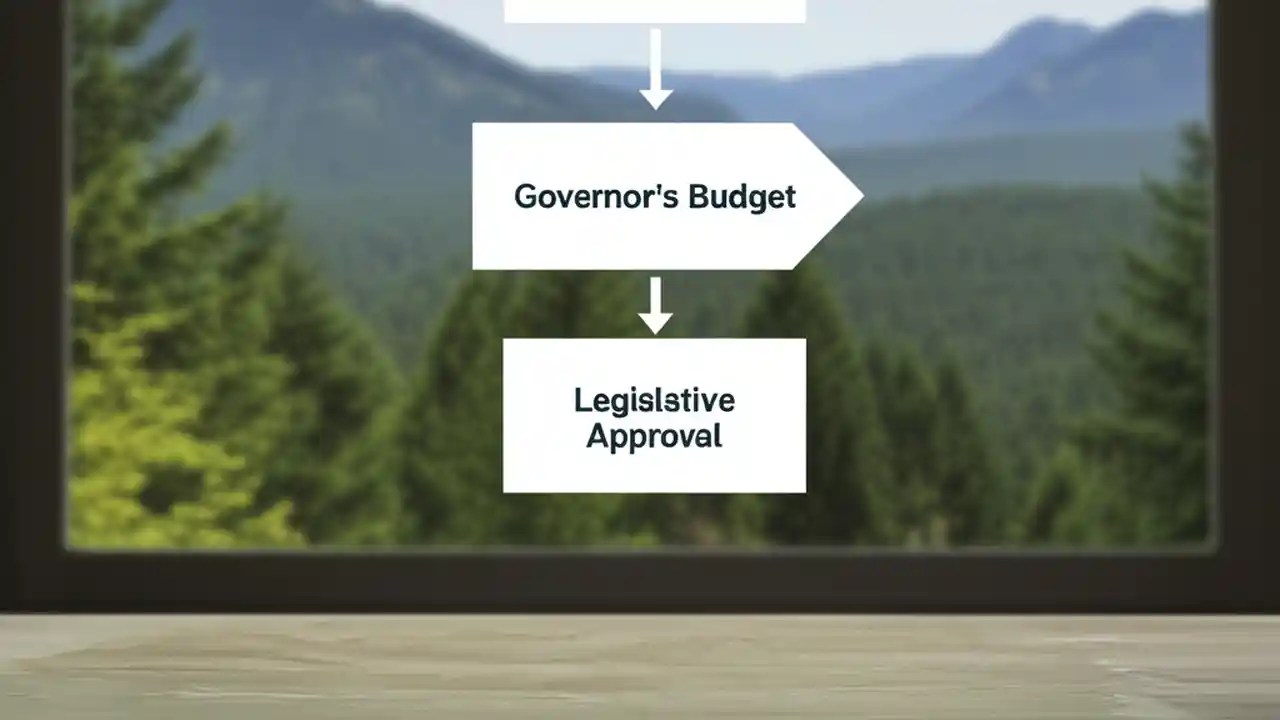 Governor's Budget

Legislstive Approval