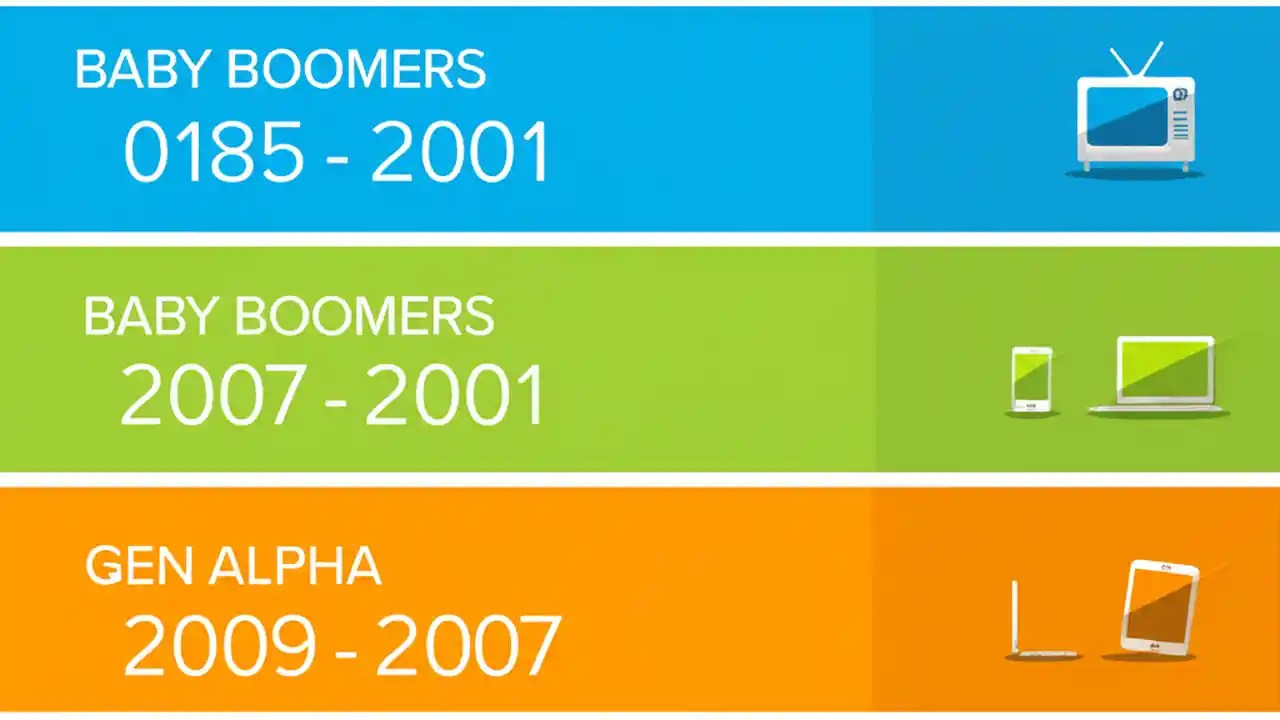 BABY BOOMERS
0185 - 2001

BABY BOOMERS
2007 - 2001

GEN ALPHA
2009 - 2007