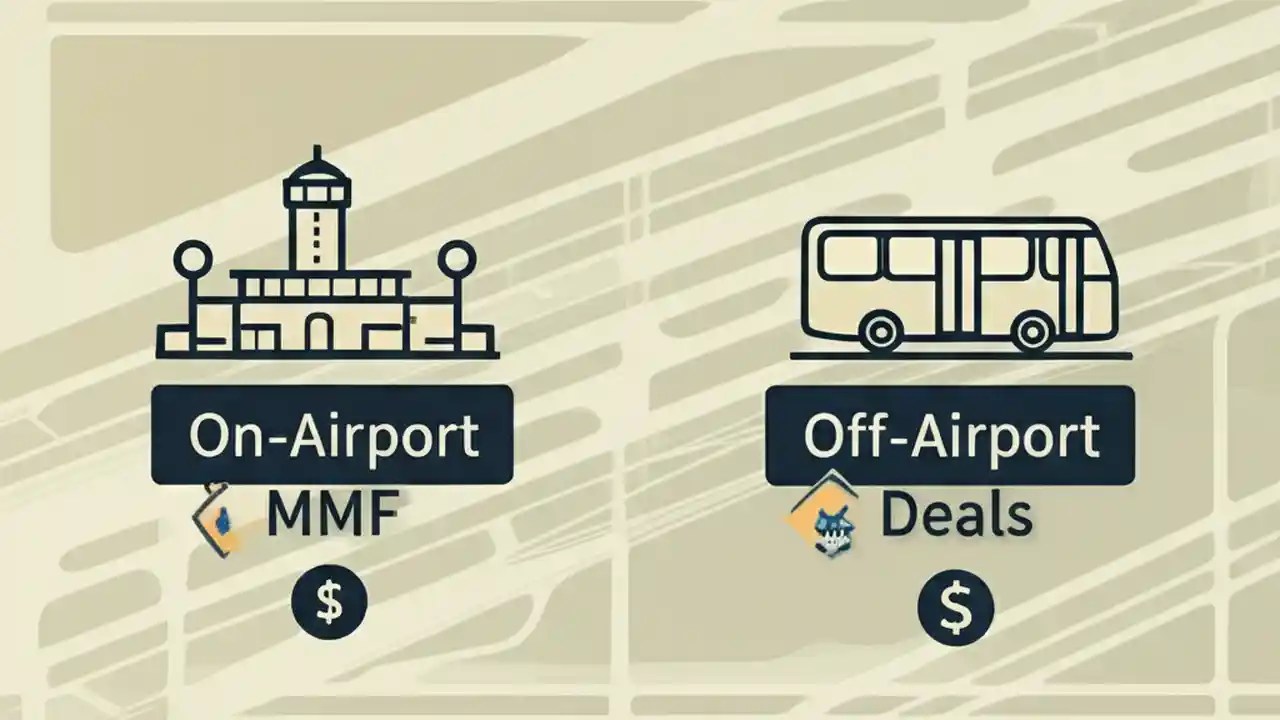 On-Airport
MMF
$

Off-Airport
Deals
$