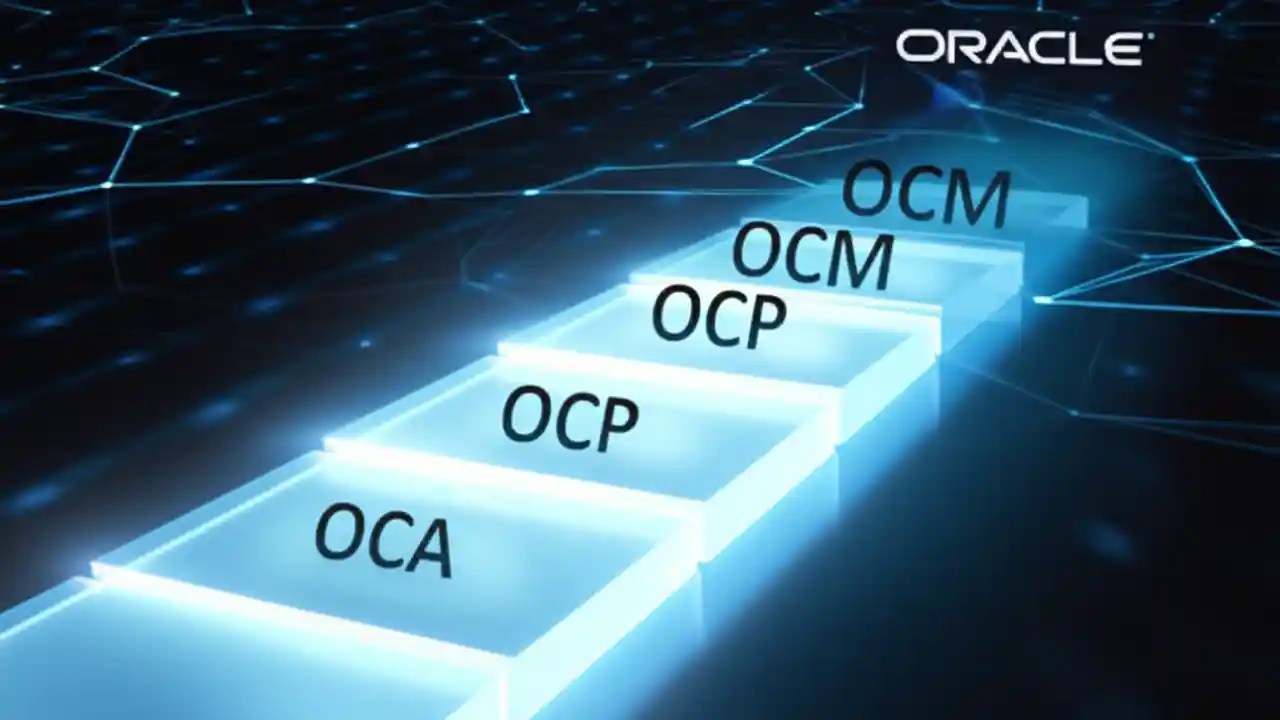 ORACLE

OCM
OCM
OCP
OCP
OCA