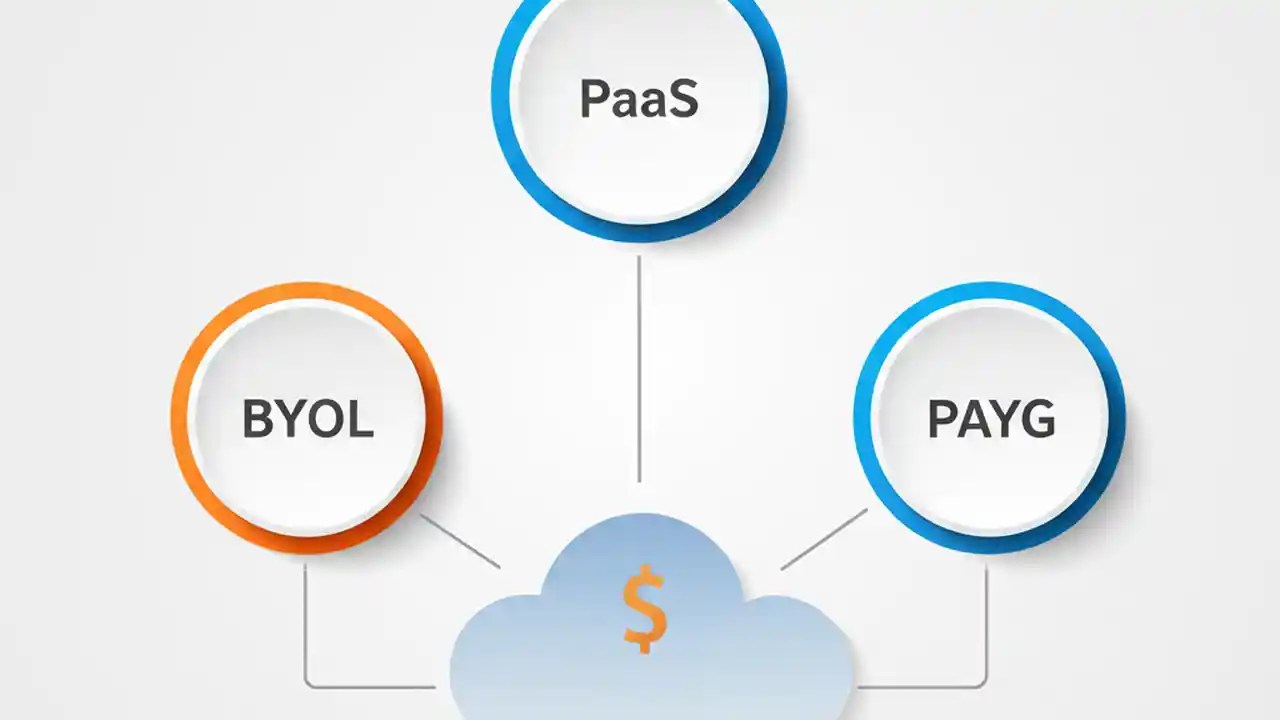 PaaS

BYOL

PAYG

$