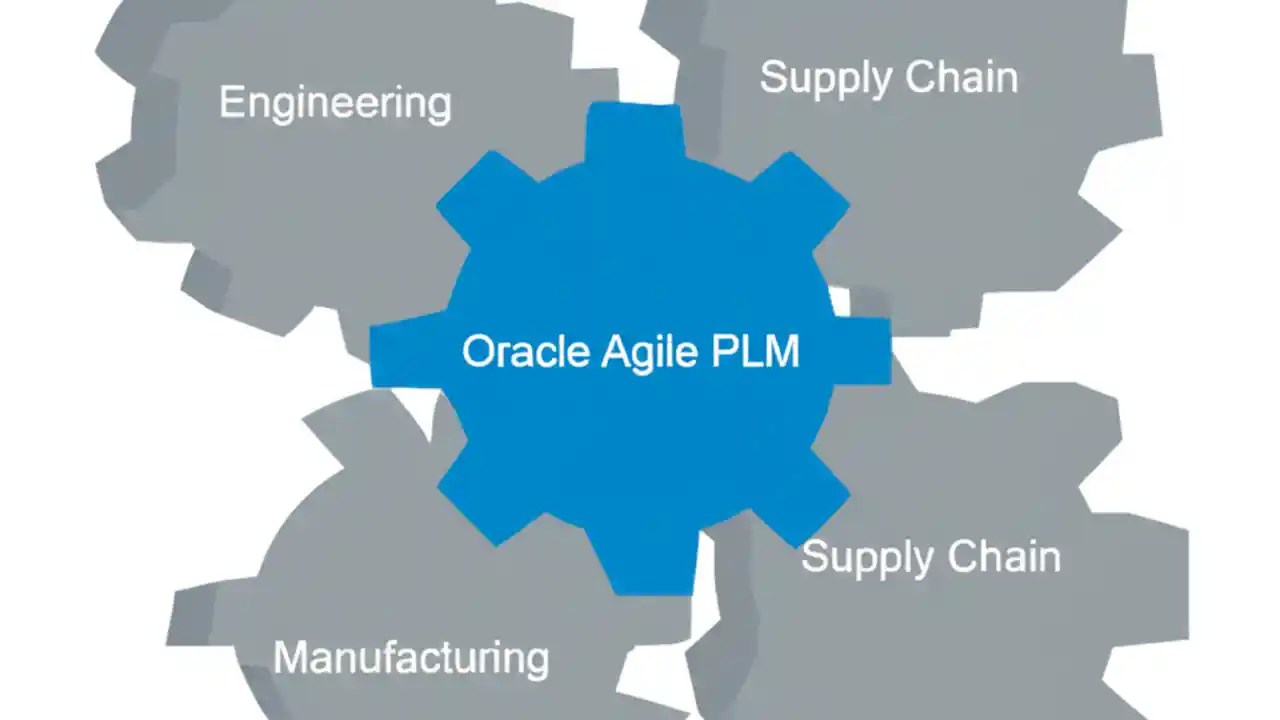 Engineering

Supply Chain

Oracle Agile PLM

Supply Chain

Manufacturing