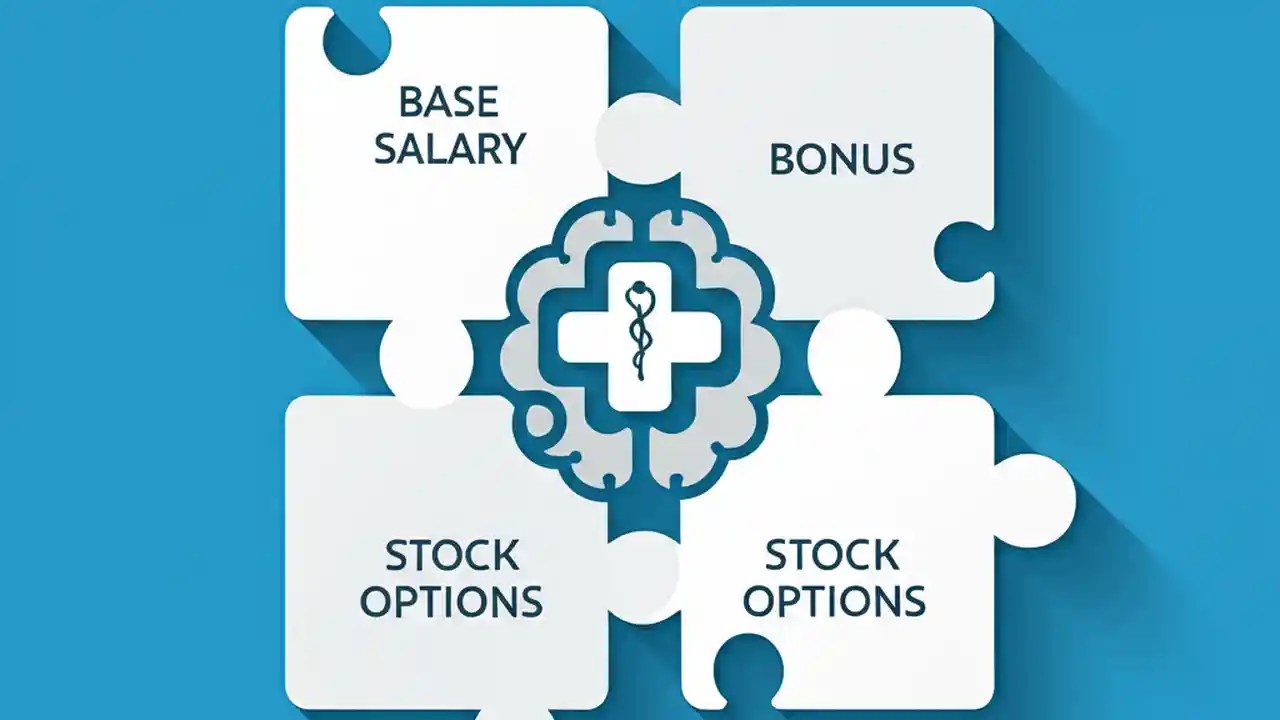 BASE SALARY

BONUS

STOCK OPTIONS

STOCK OPTIONS