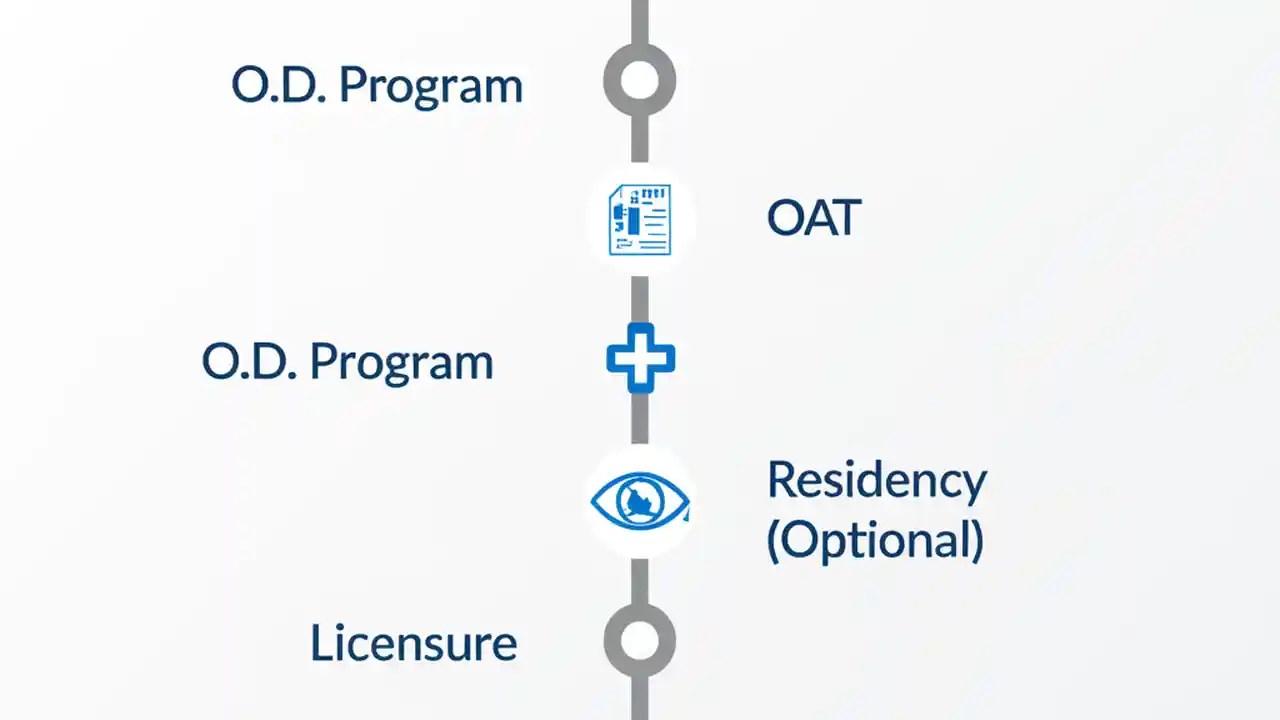 O.D. Program

OAT

O.D. Program

Residency (Optional)

Licensure