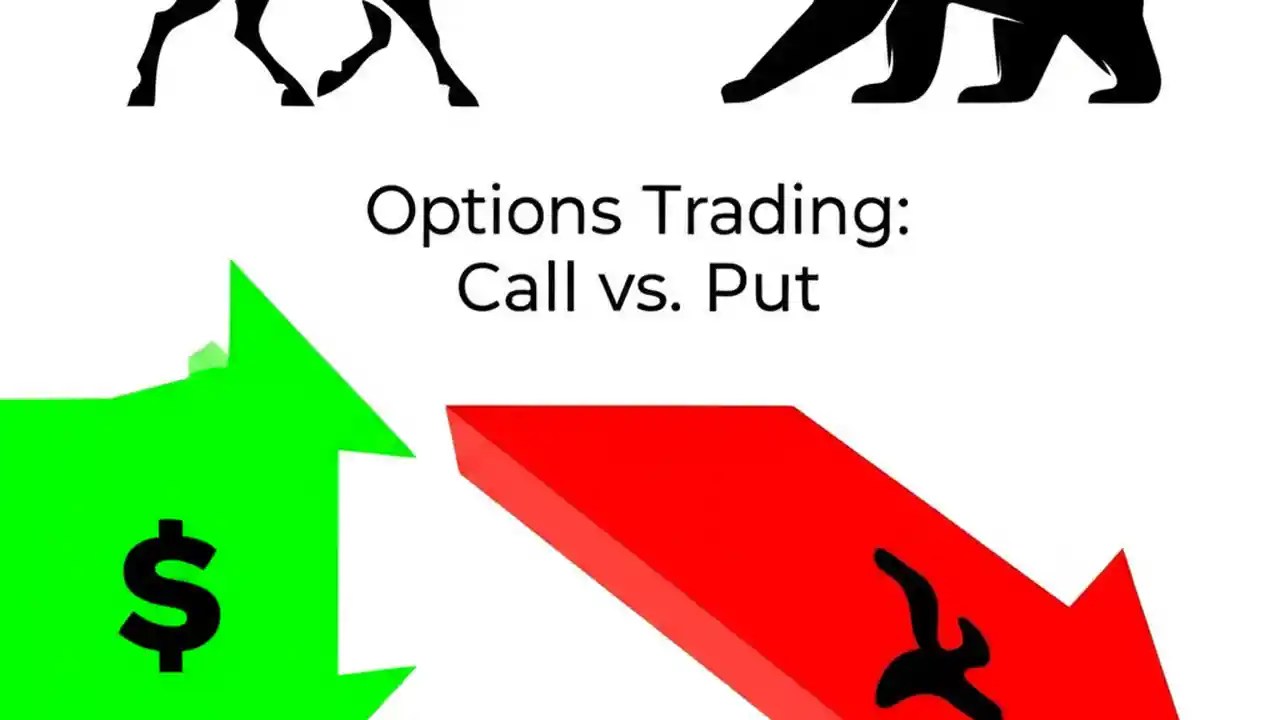 Options Trading:
Call vs. Put

$