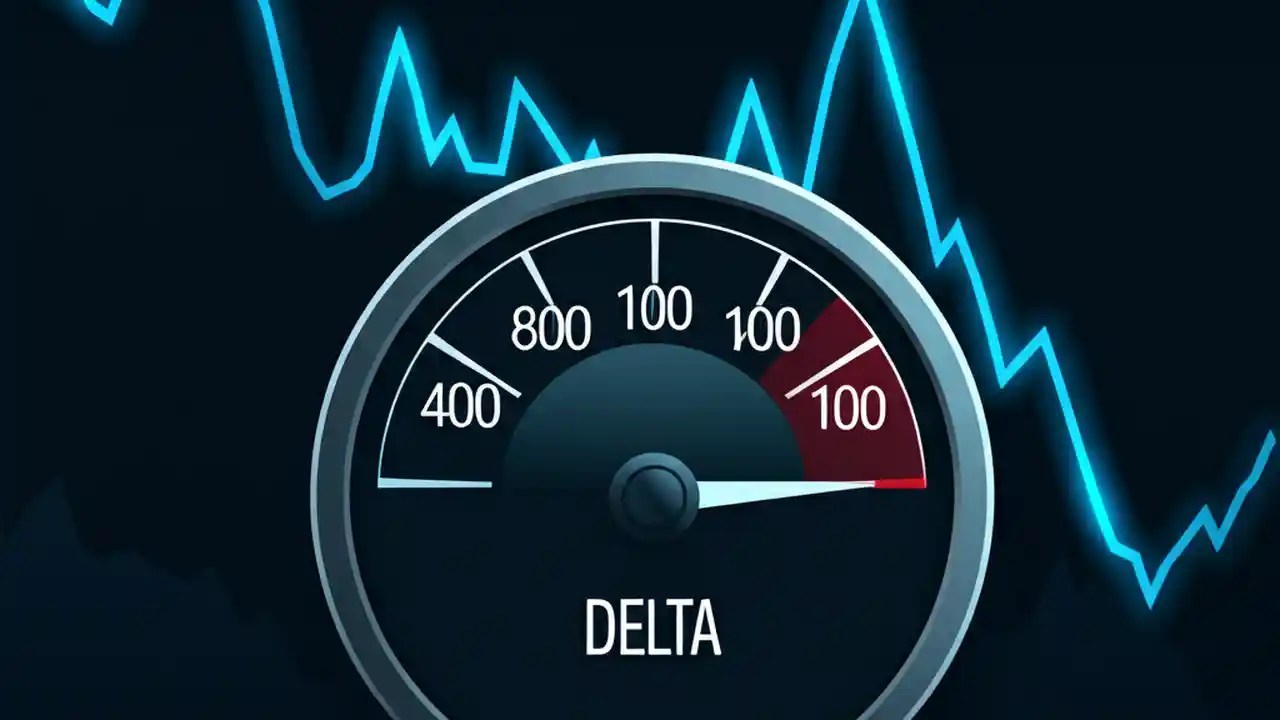 400
800
100
100
100
DELTA