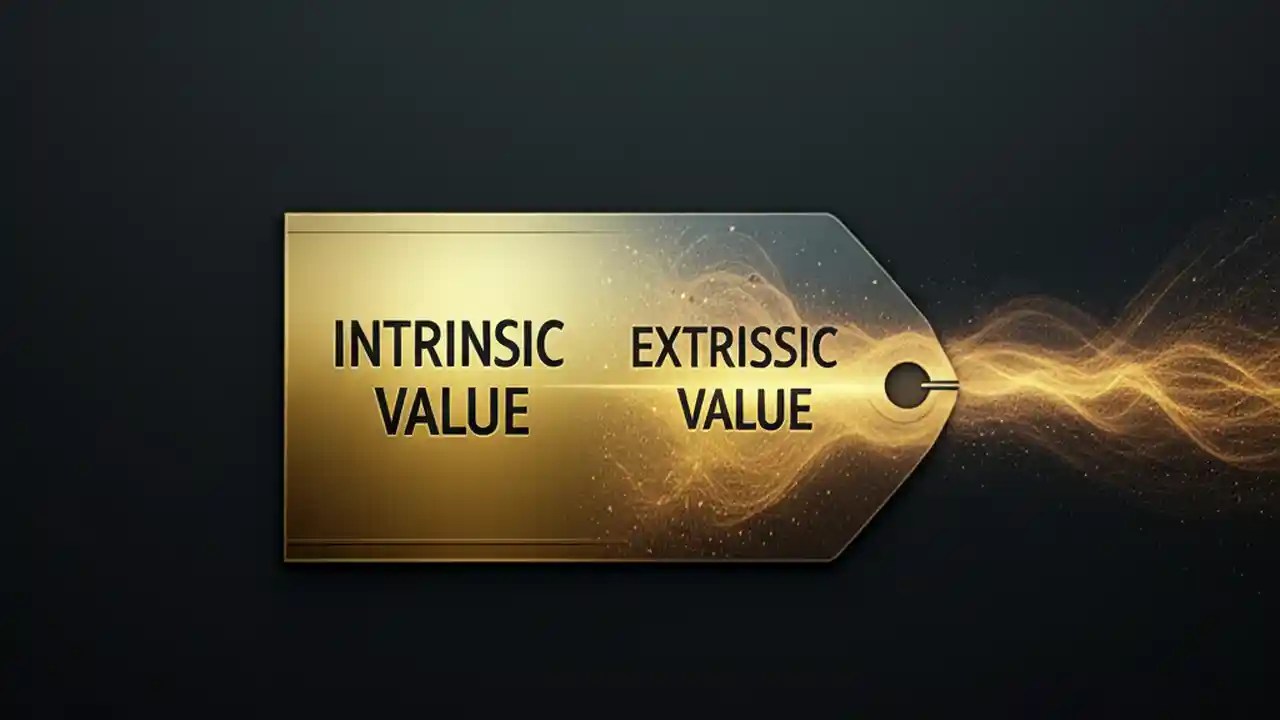 INTRINSIC VALUE

EXTRISSIC VALUE