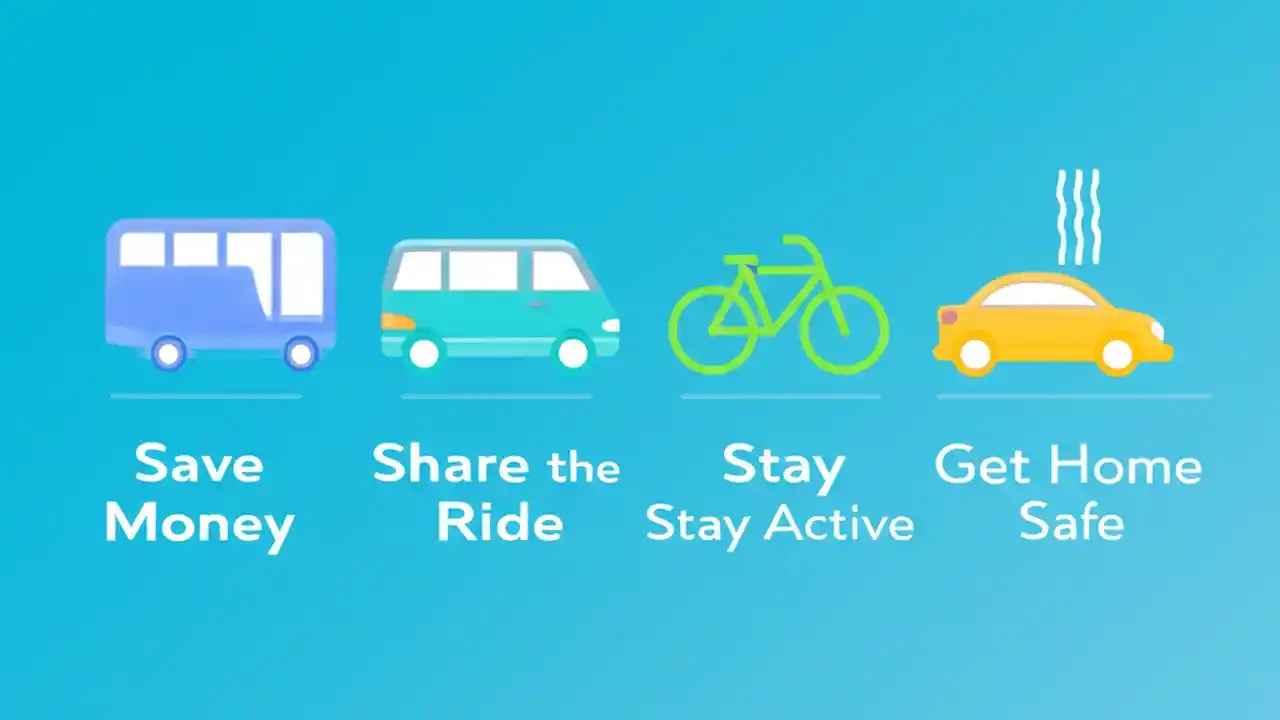 Save Money

Share the Ride

Stay
Stay Active

Get Home Safe