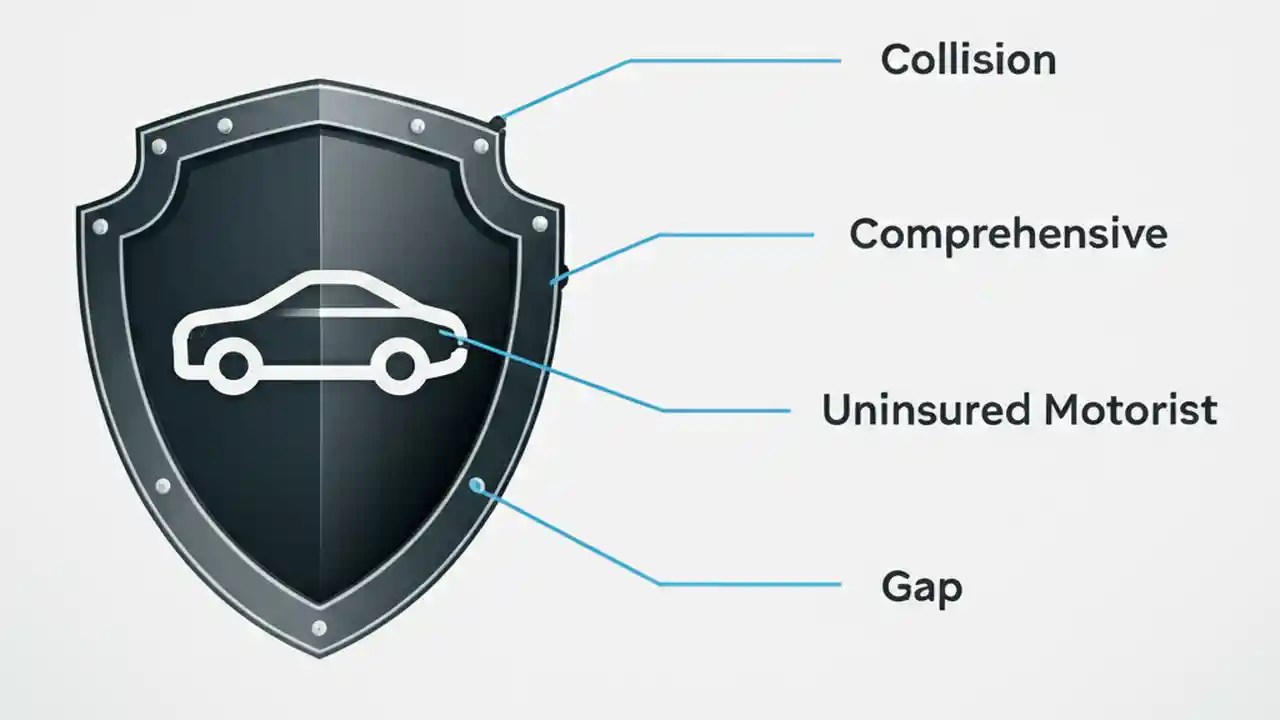 Collision

Comprehensive

Uninsured Motorist

Gap