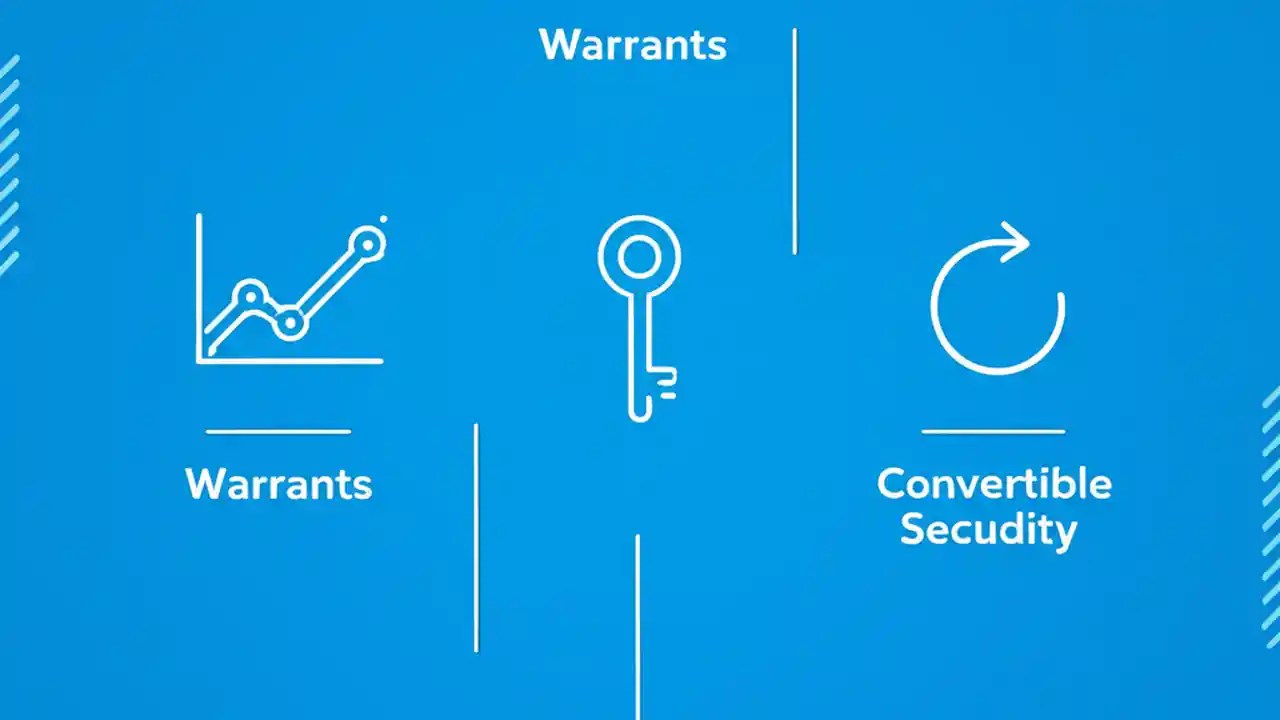 Warrants

Warrants

Convertible Secudity