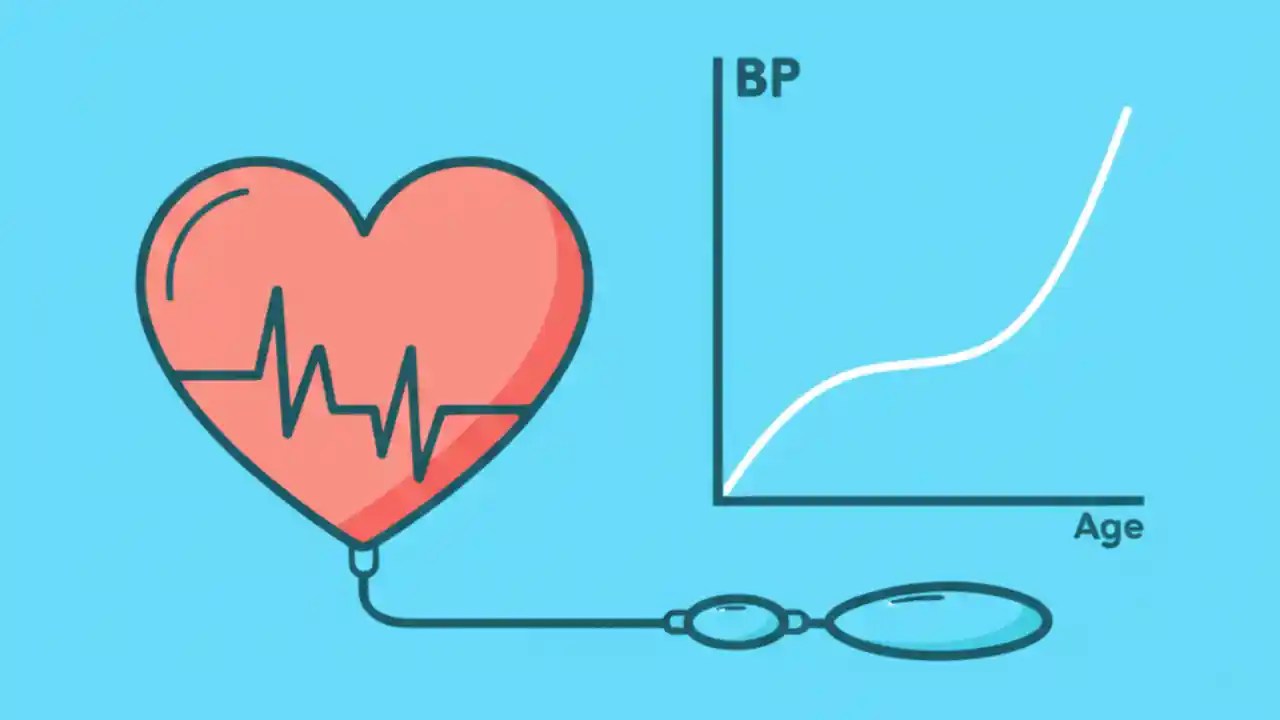 BP

Age