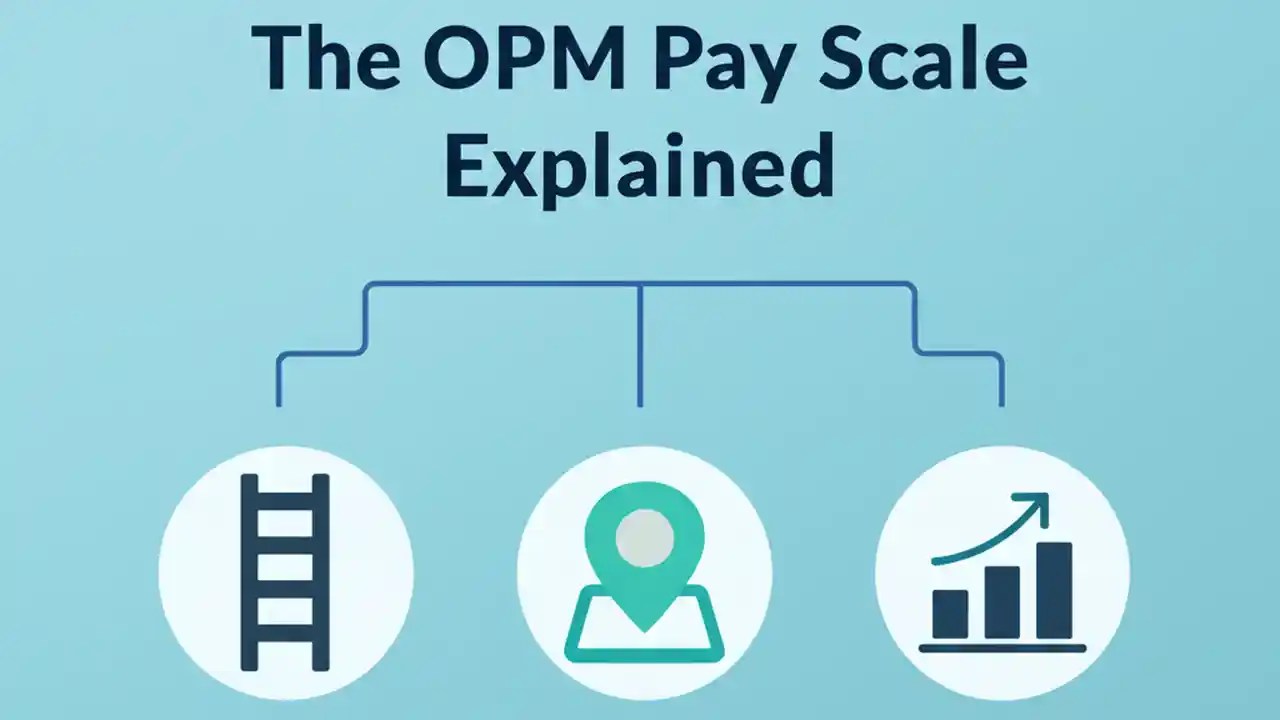 The OPM Pay Scale Explained