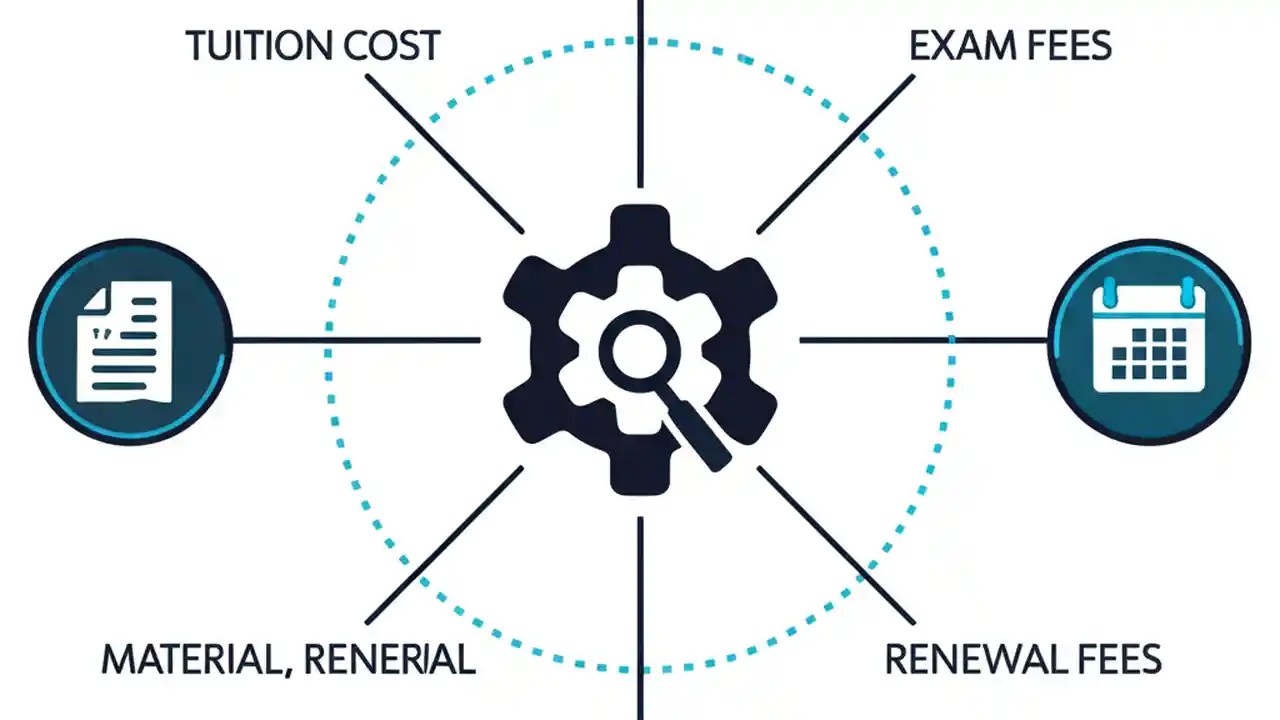 TUITION COST

EXAM FEES

MATERIAL, RENERIAL

RENEWAL FEES