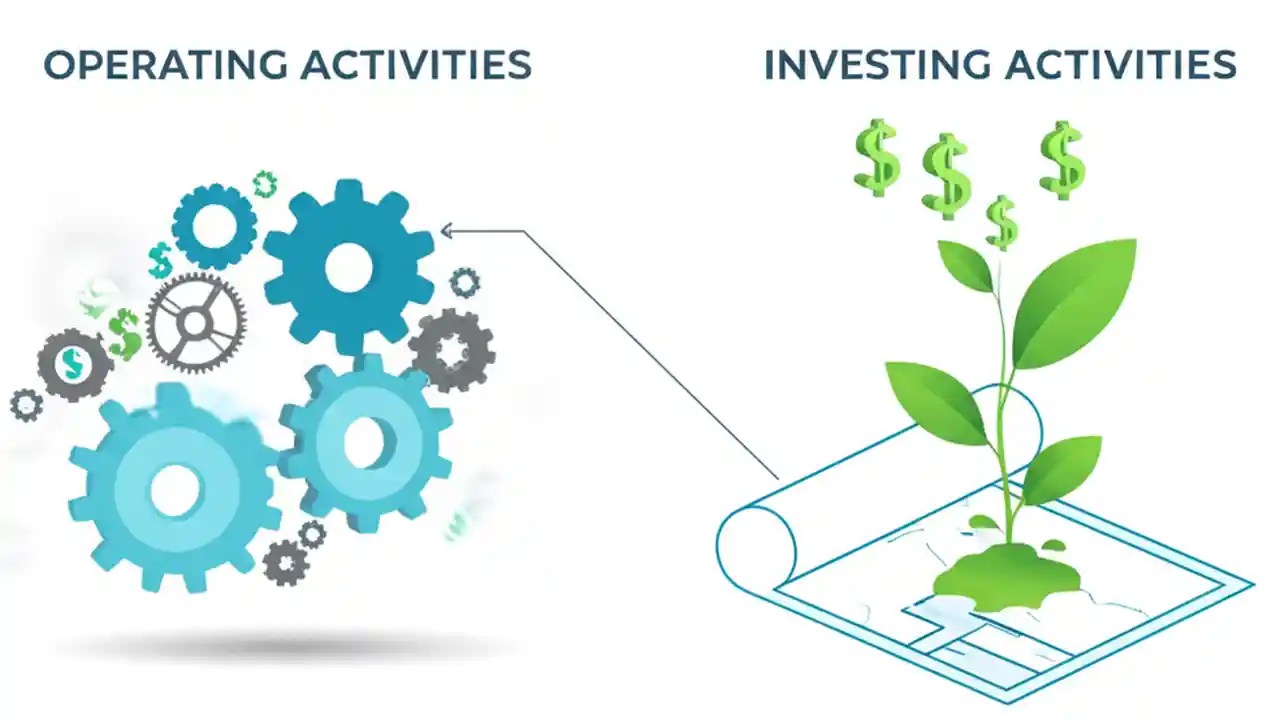 OPERATING ACTIVITIES

INVESTING ACTIVITIES

$ $ $ $ $ $ $