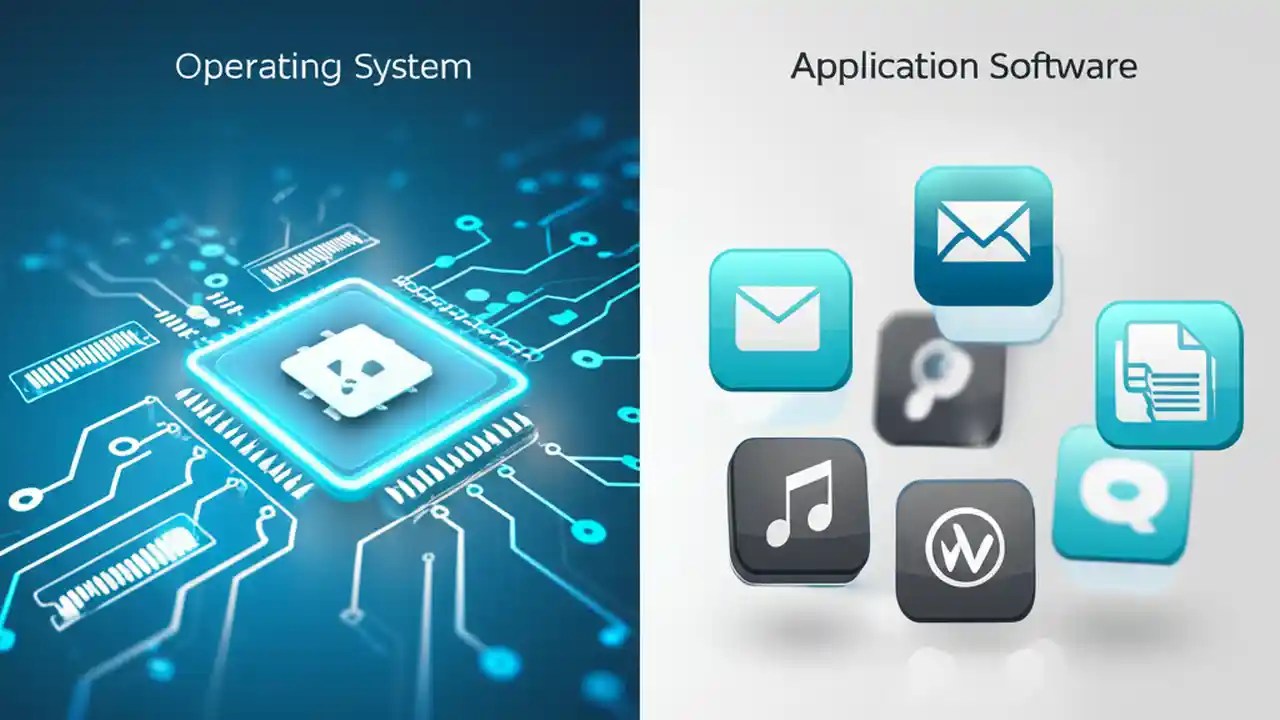 Operating System

Application Software