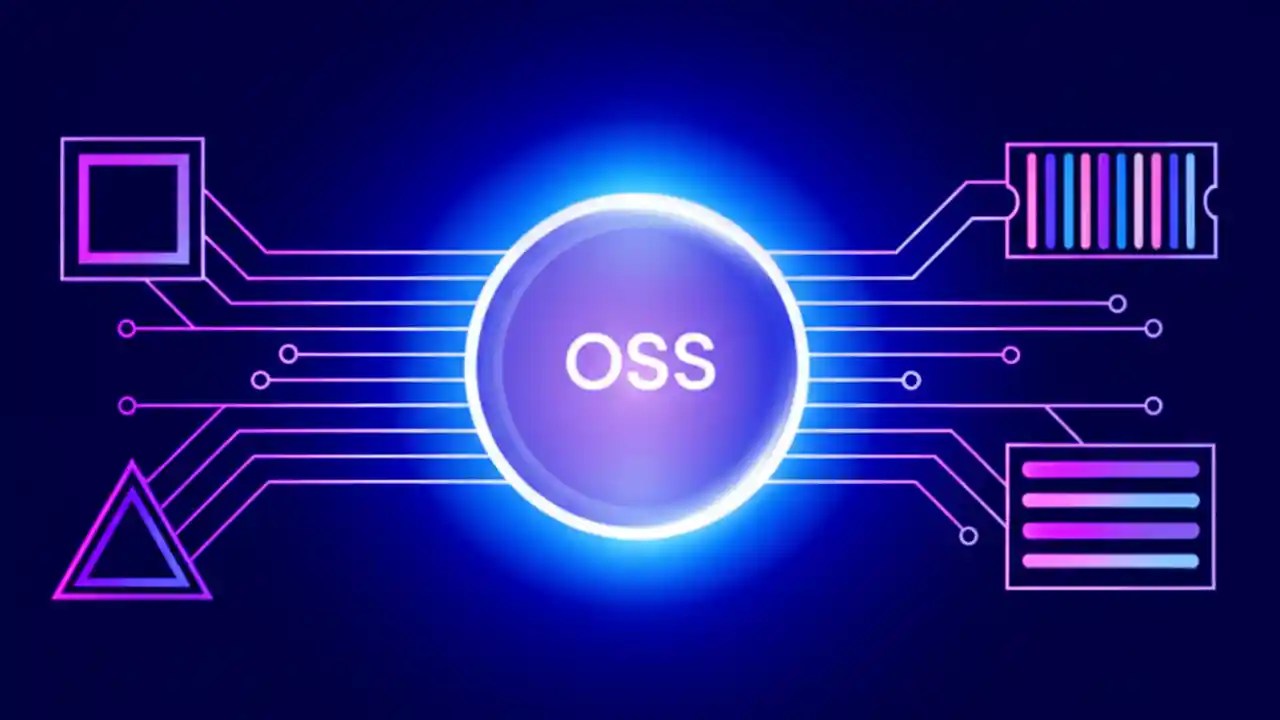 OSS