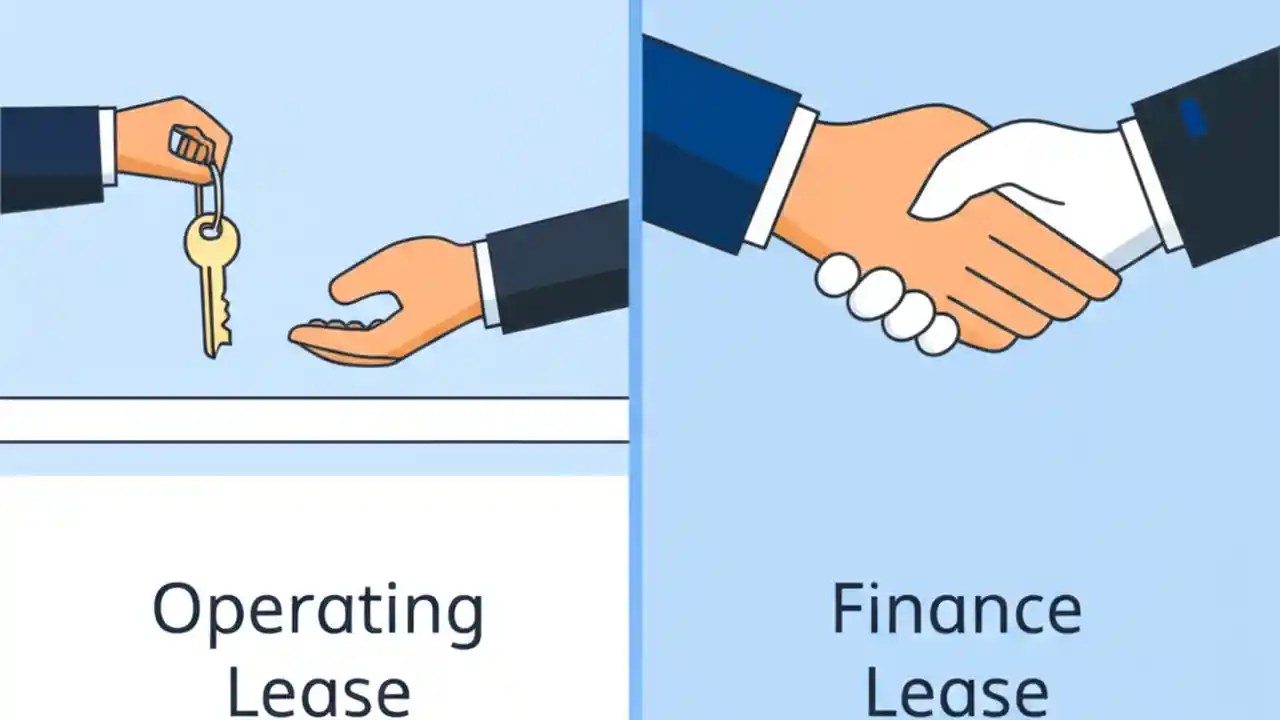 Operating Lease

Finance Lease