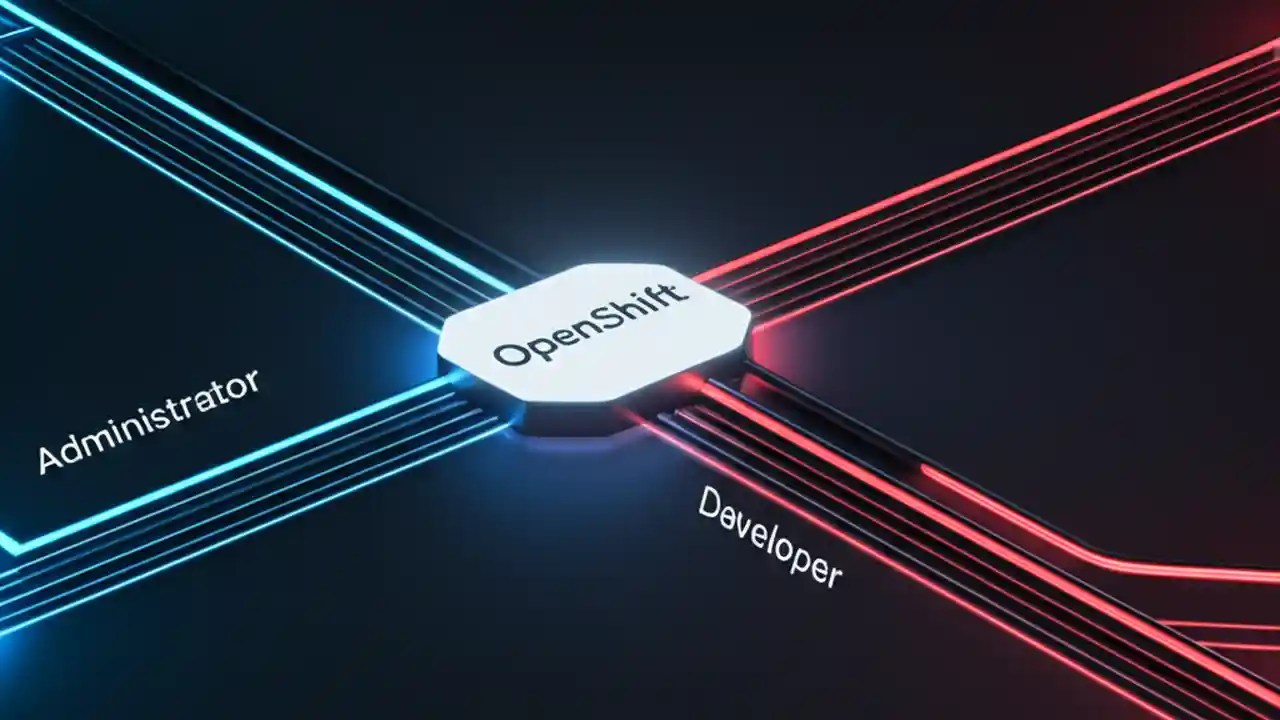 OpenShift

Administrator

Developer