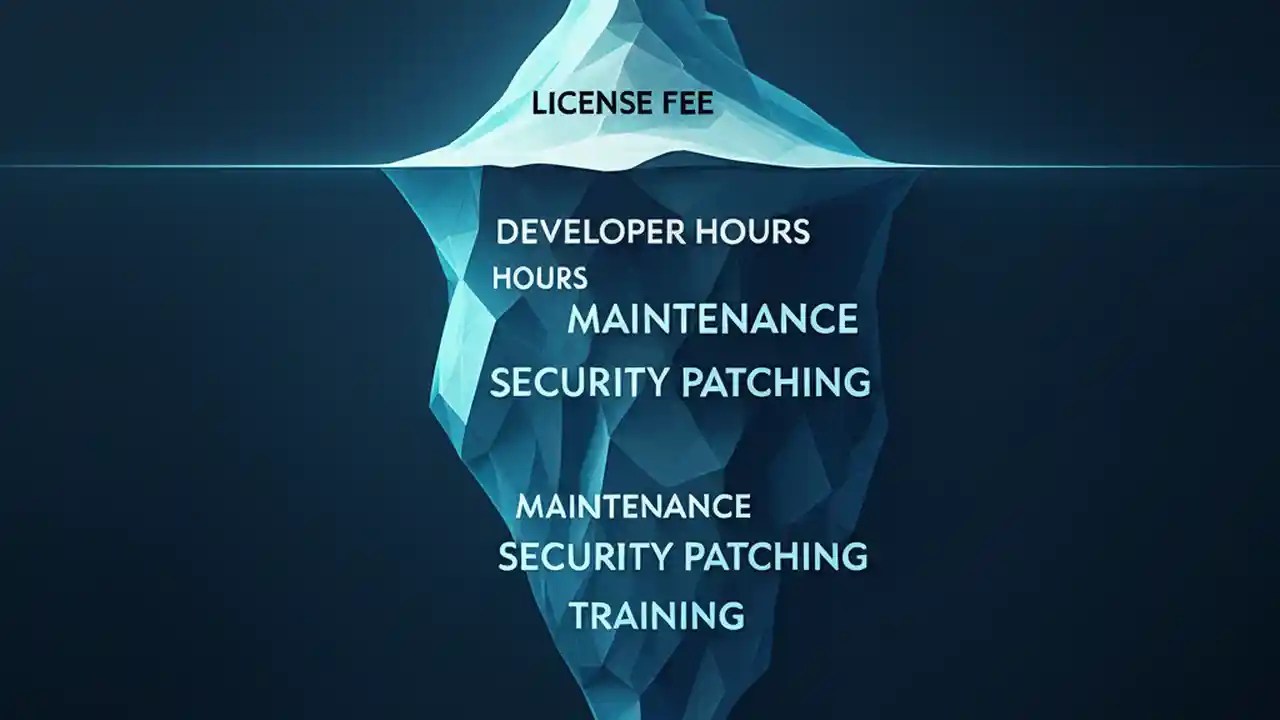 LICENSE FEE

DEVELOPER HOURS
HOURS
MAINTENANCE
SECURITY PATCHING

MAINTENANCE
SECURITY PATCHING
TRAINING