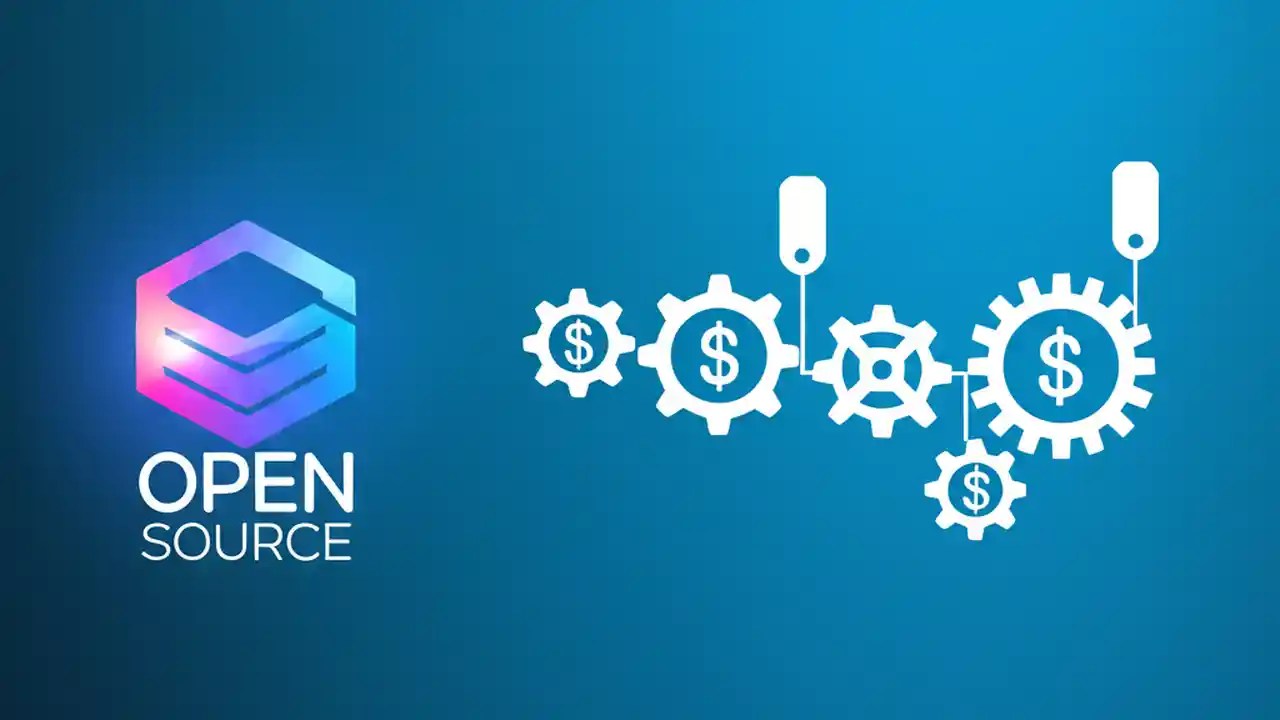 OPEN
SOURCE

$ $ $ $