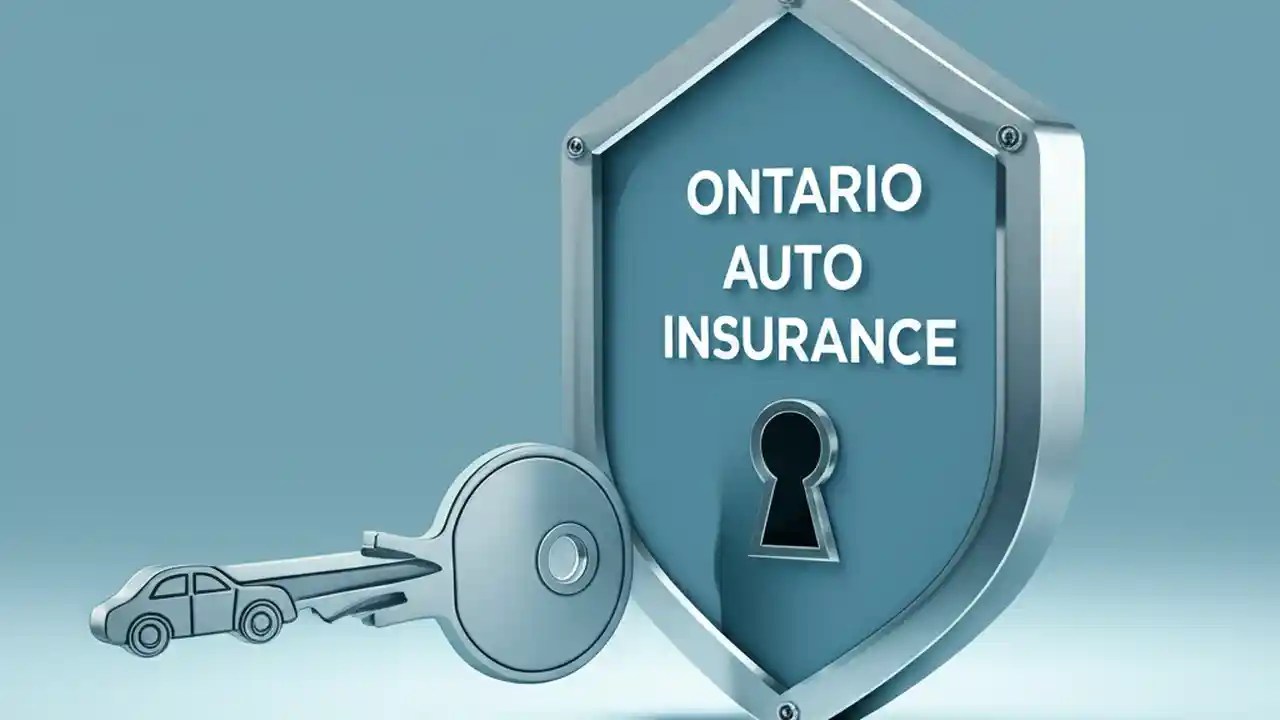 ONTARIO
AUTO
INSURANCE