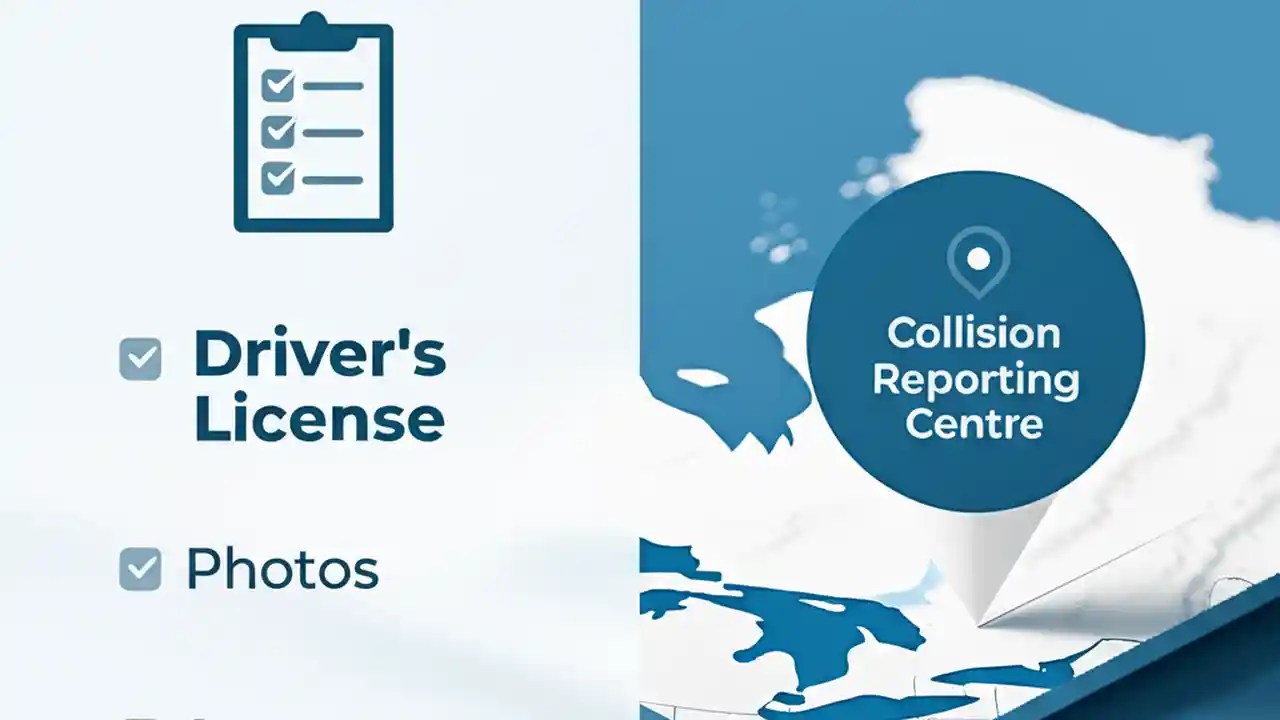 Driver's License

Photos

Collision Reporting Centre