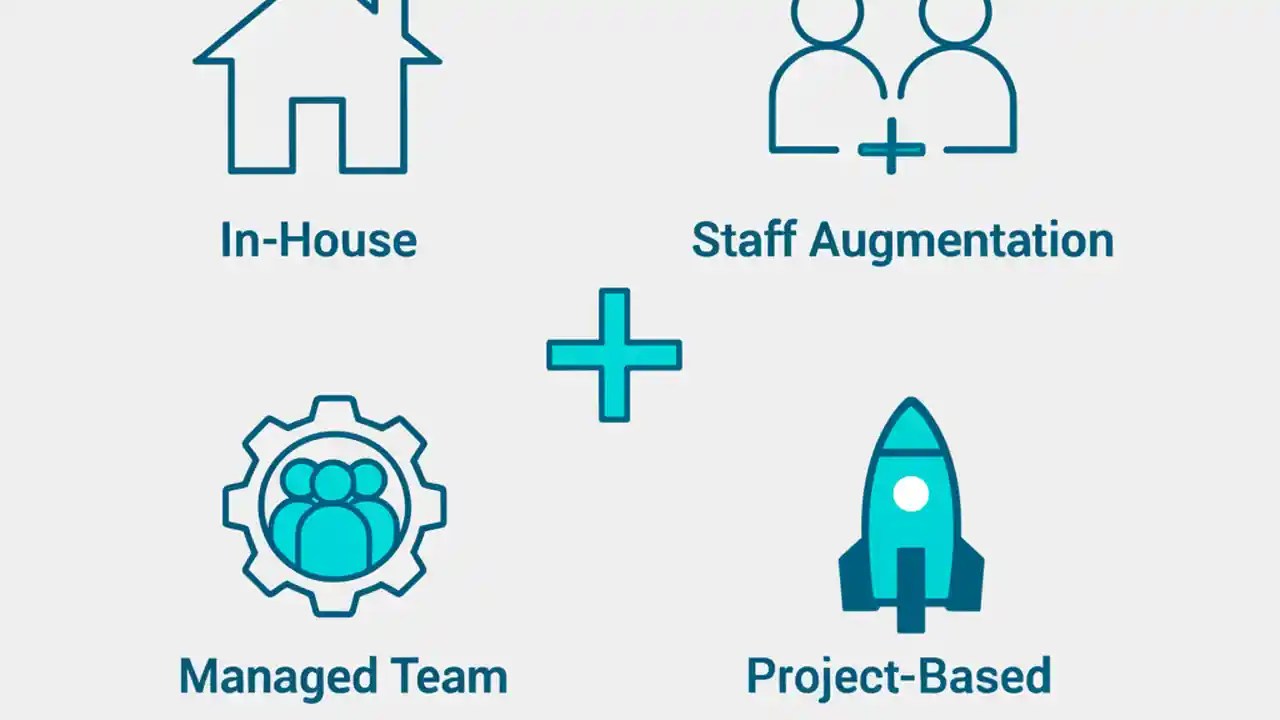 In-House

Staff Augmentation

Managed Team

Project-Based