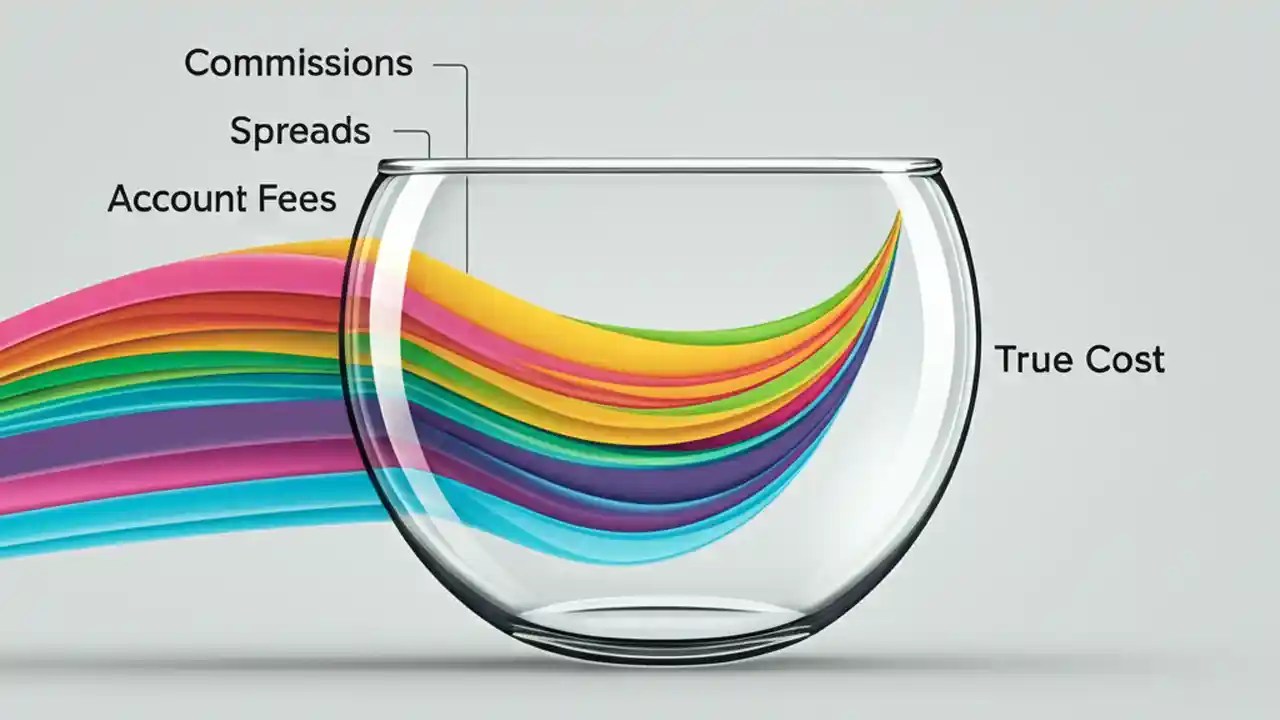 Commissions
Spreads
Account Fees
True Cost