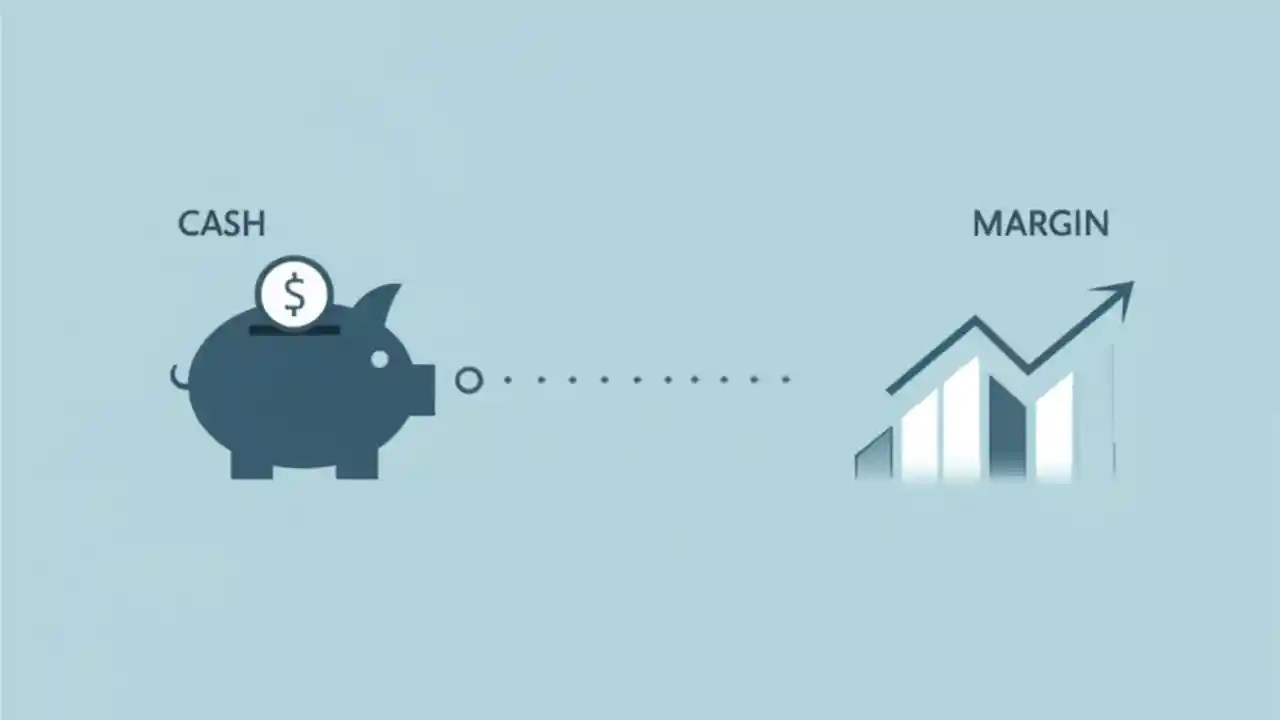 CASH

$

MARGIN