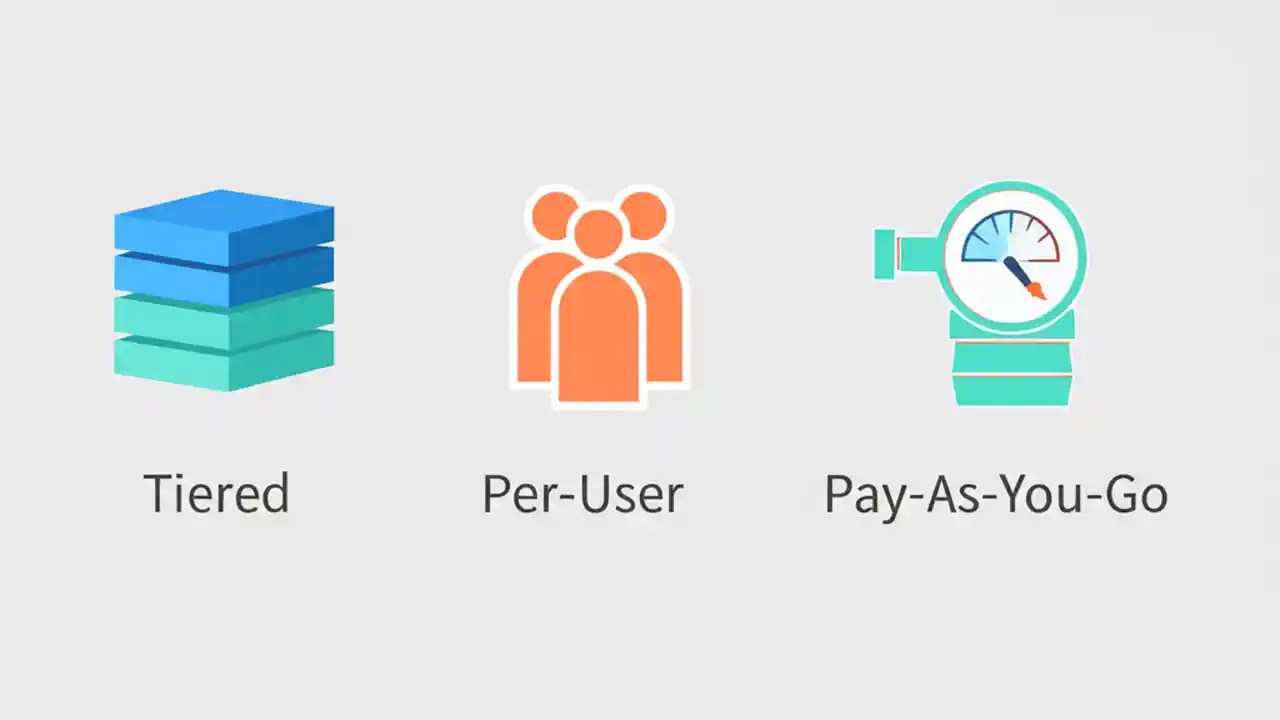 Tiered

Per-User

Pay-As-You-Go