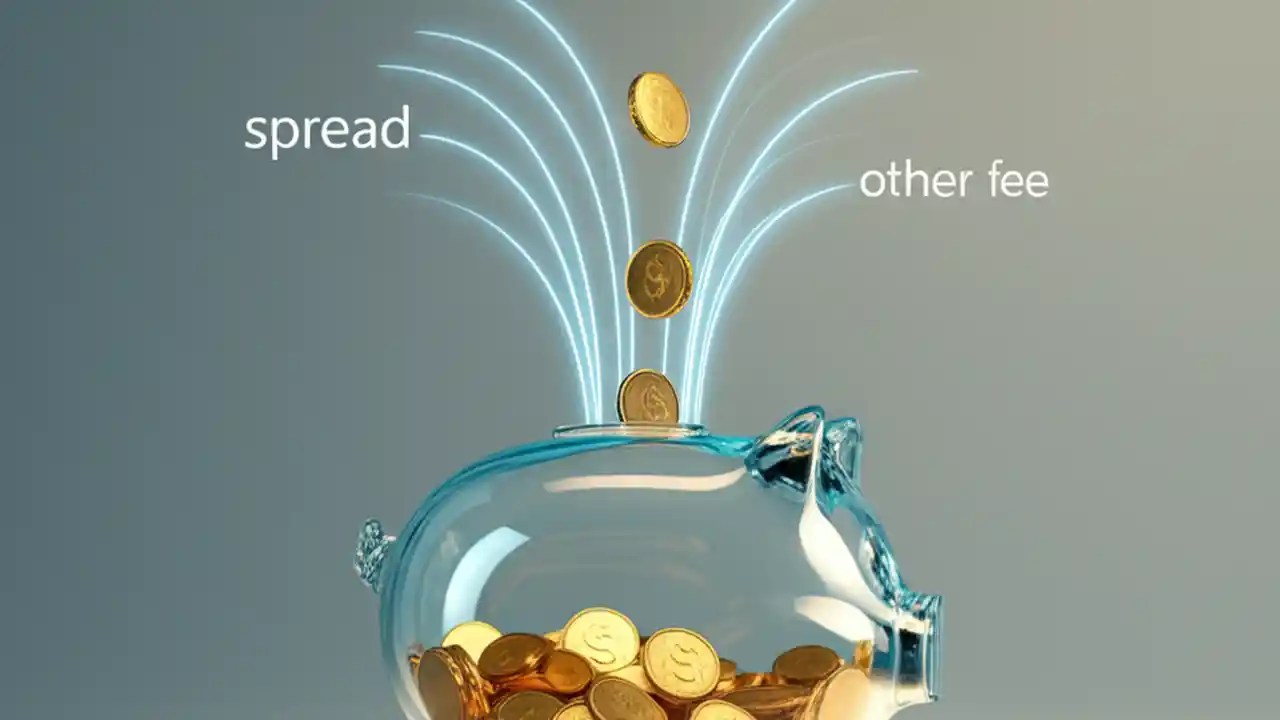 spread

other fee