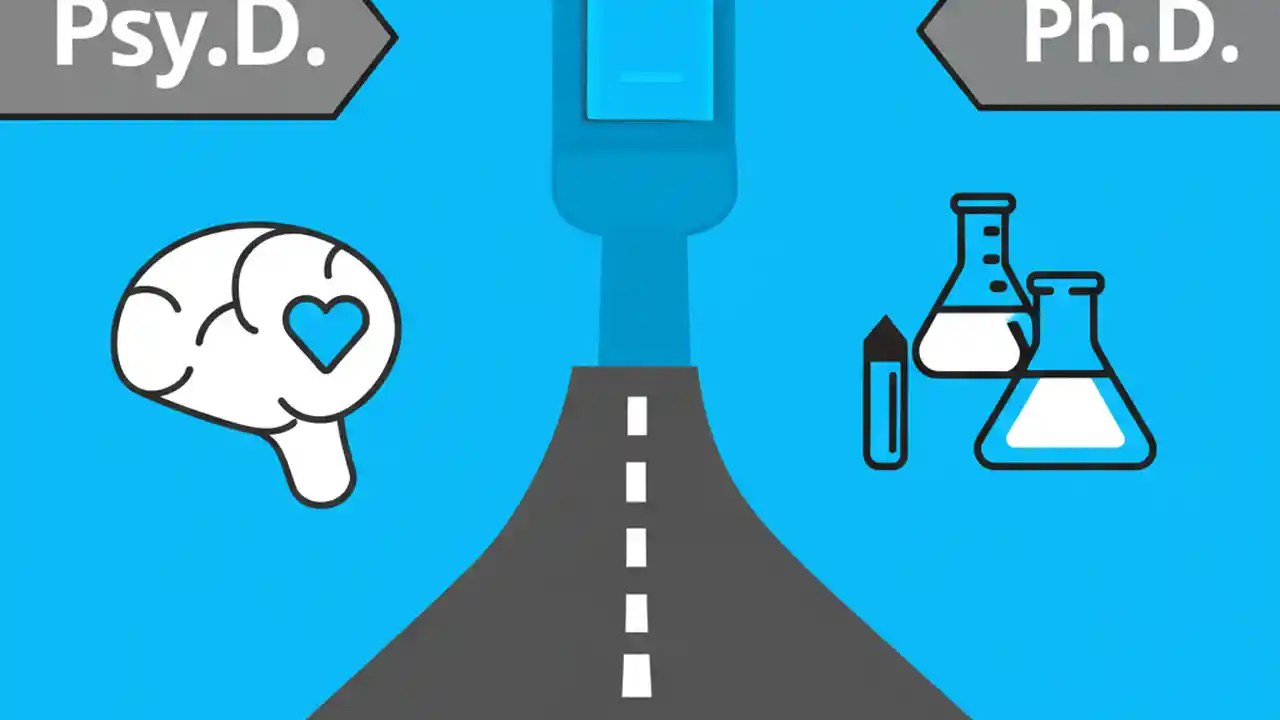 Psy.D.

Ph.D.