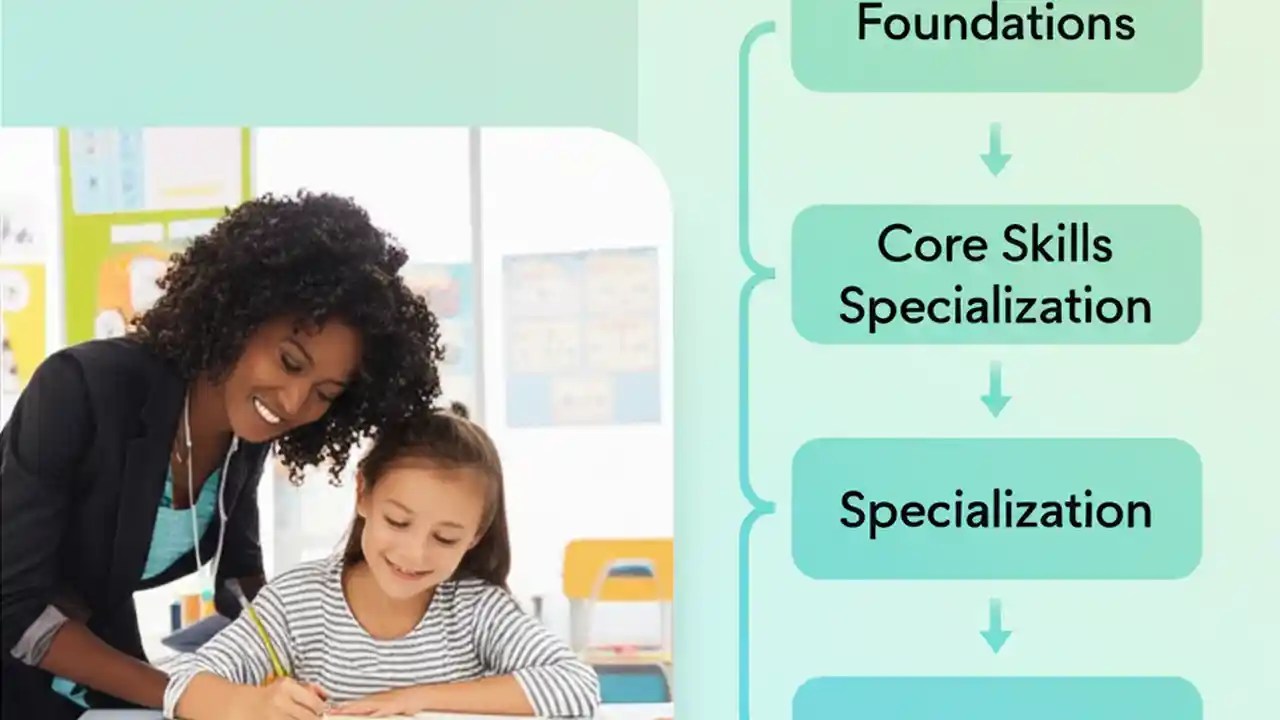 Foundations

Core Skills Specialization

Specialization