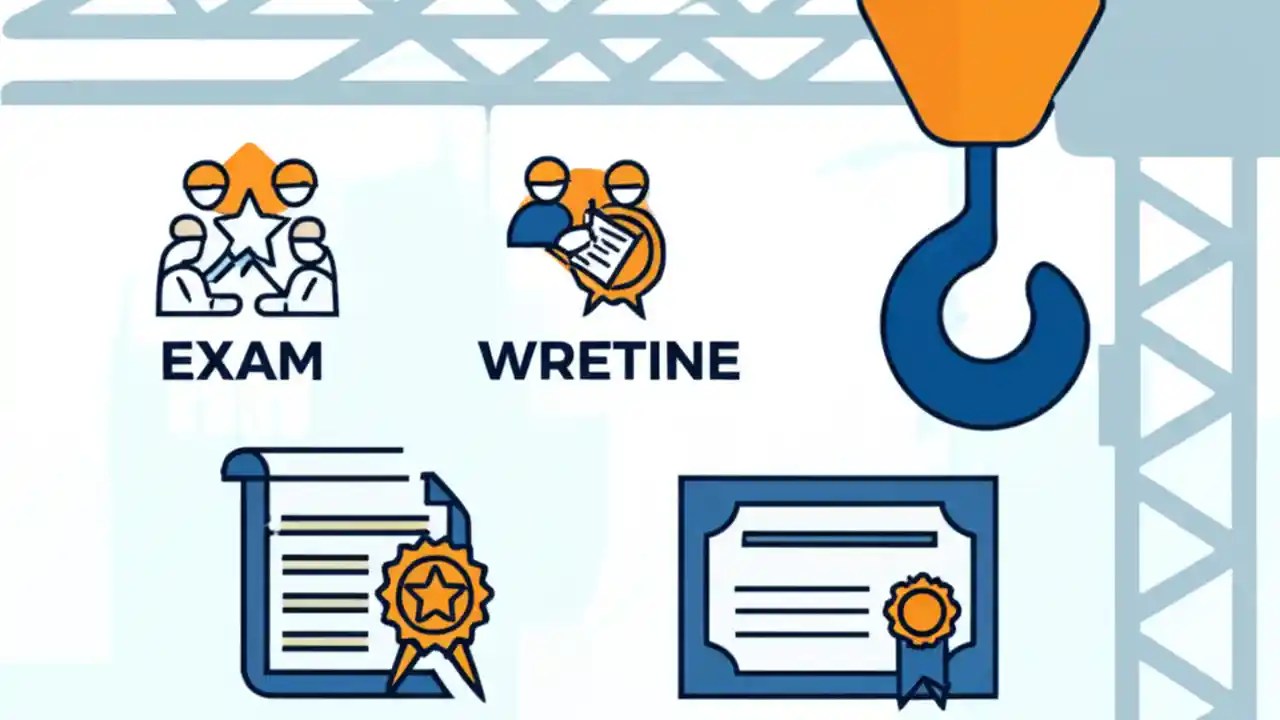 EXAM

WRETINE