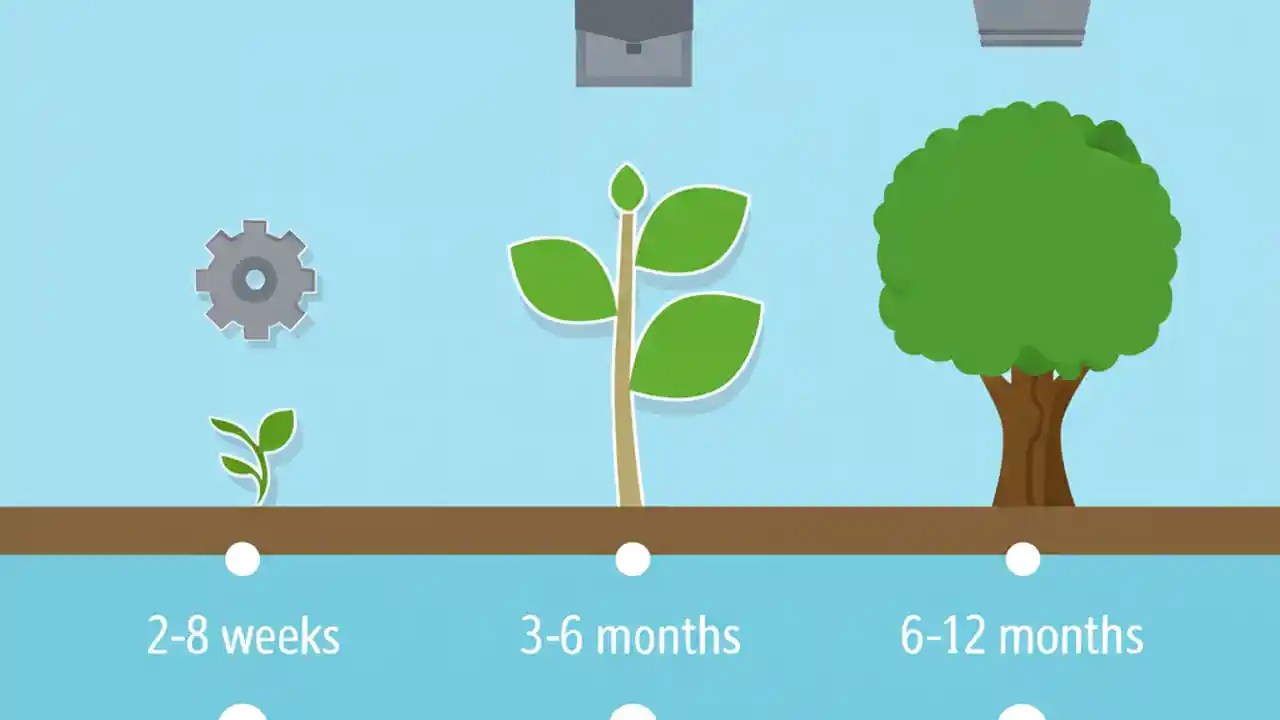 2-8 weeks

3-6 months

6-12 months