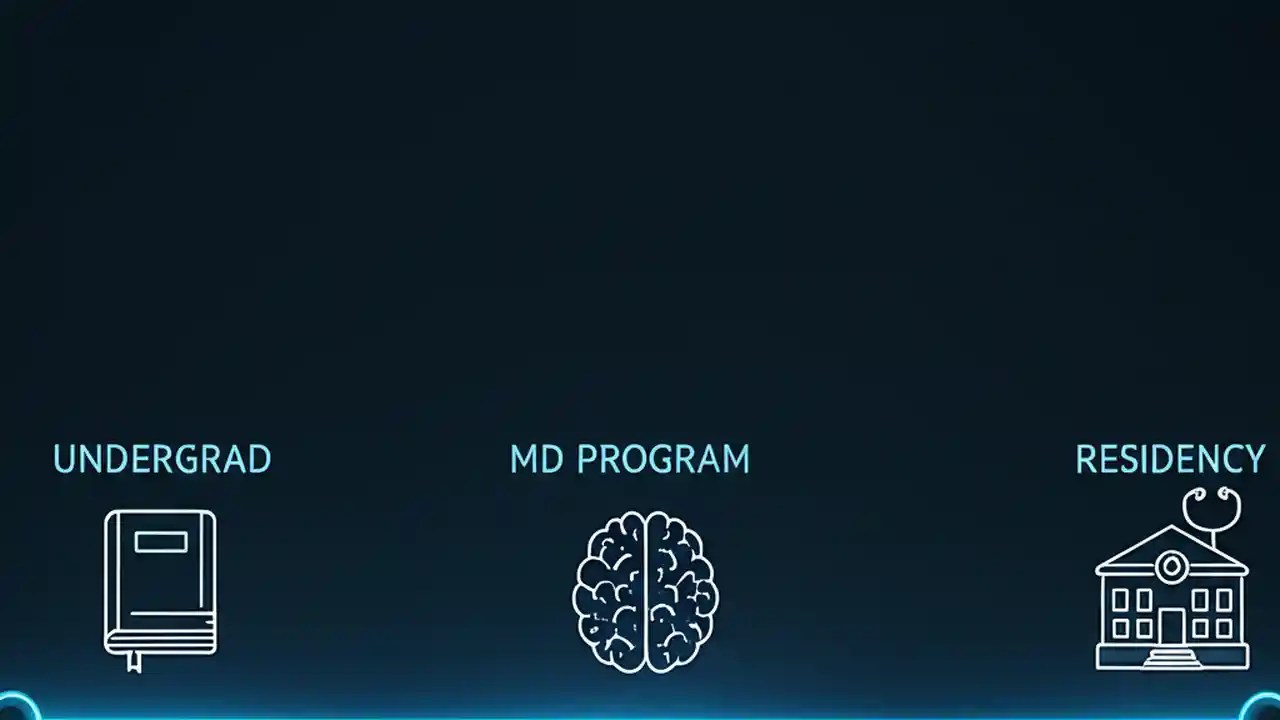 UNDERGRAD

MD PROGRAM

RESIDENCY