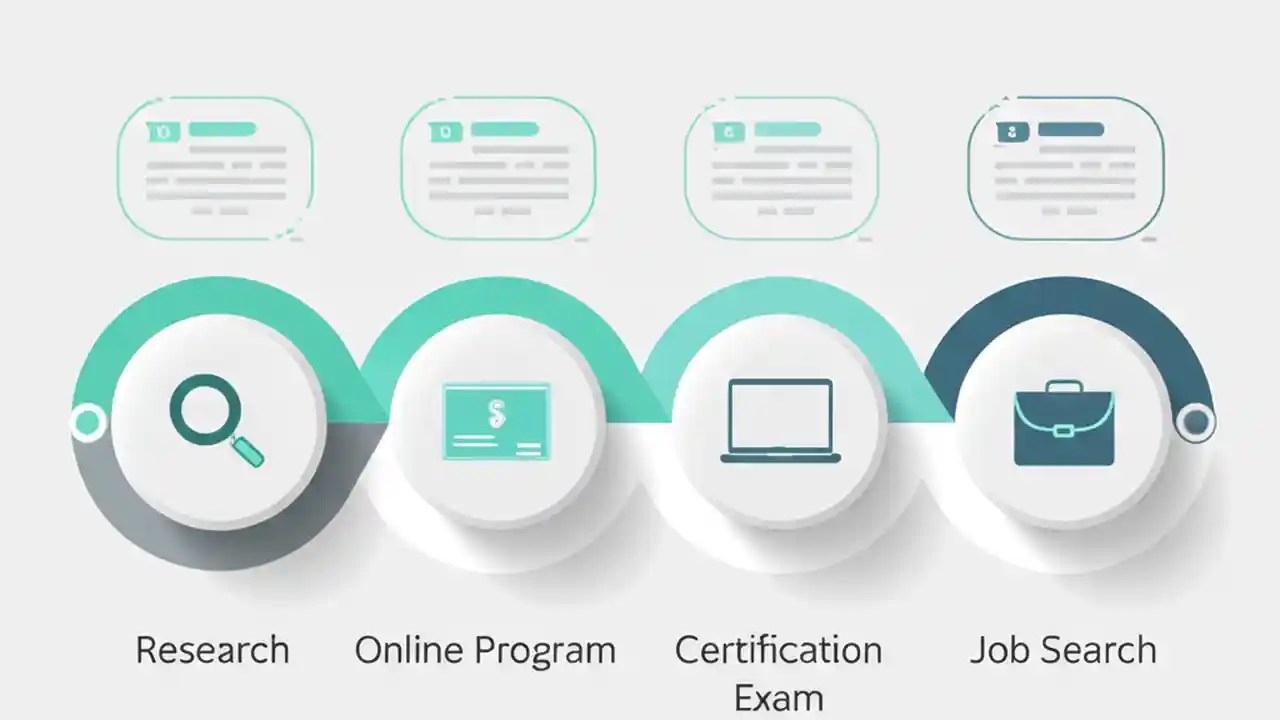 Research

Online Program

Certification Exam

Job Search