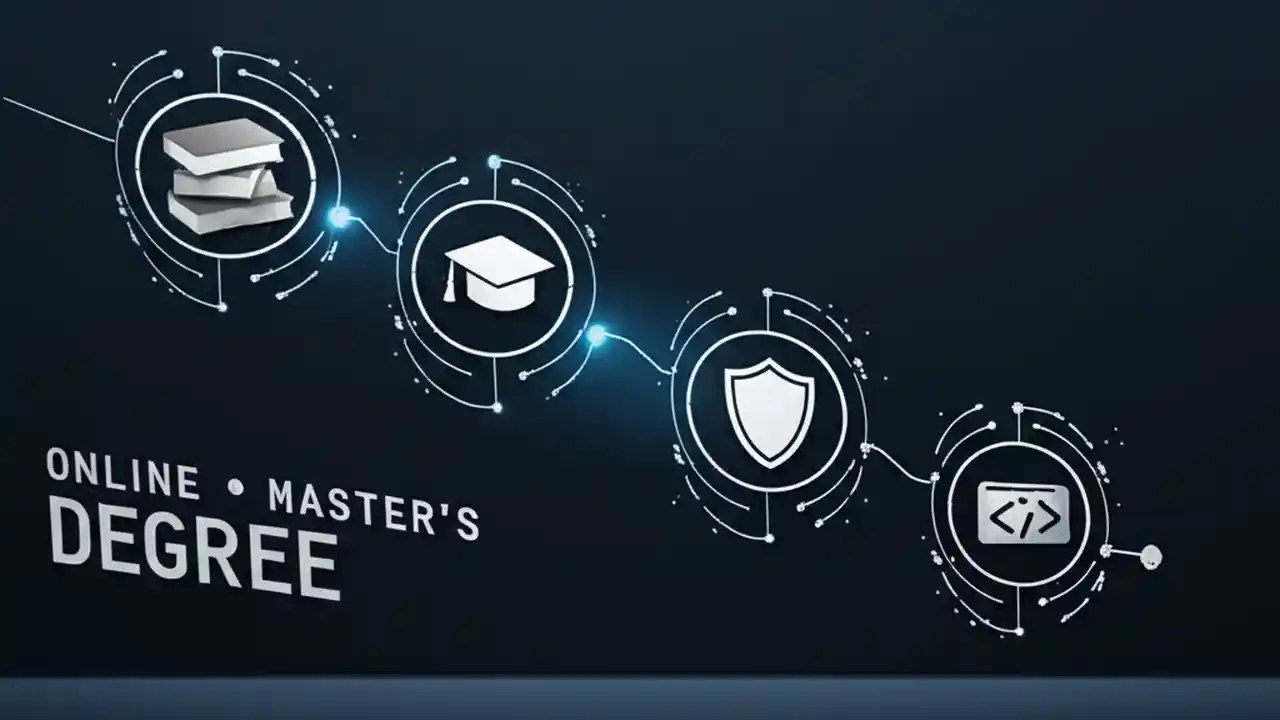 ONLINE • MASTER'S
DEGREE

</>