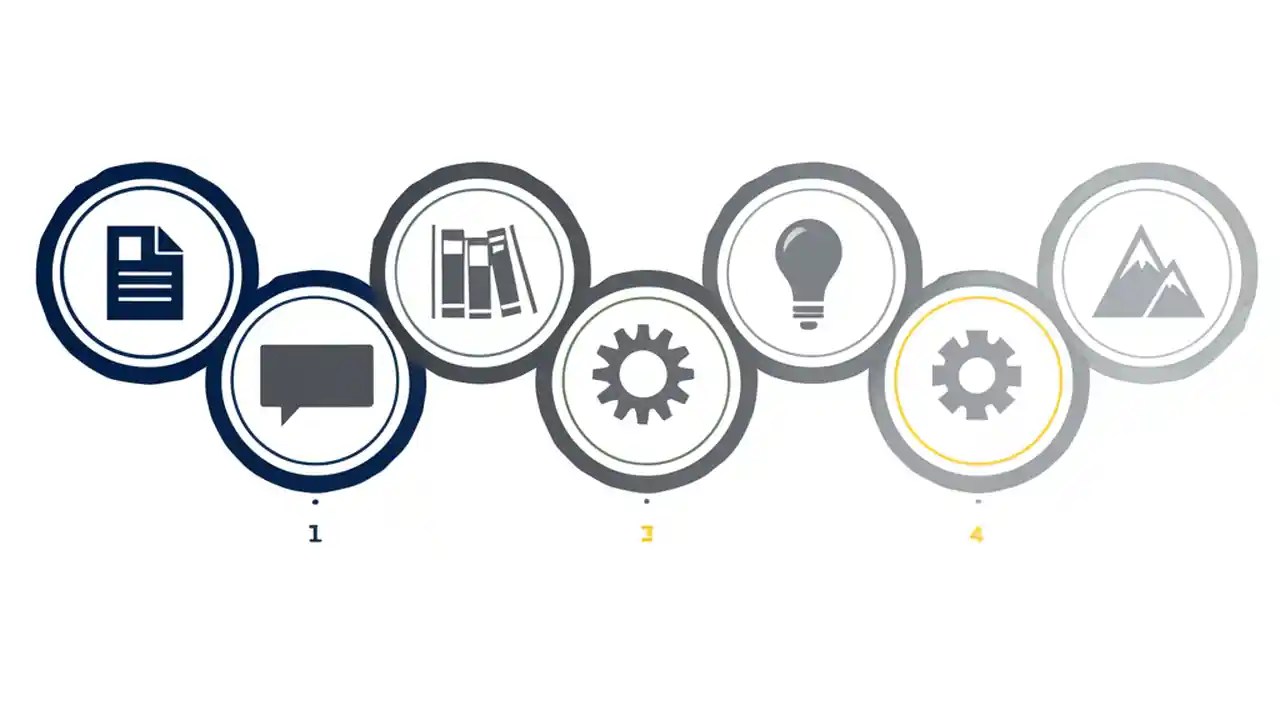 1

3

4