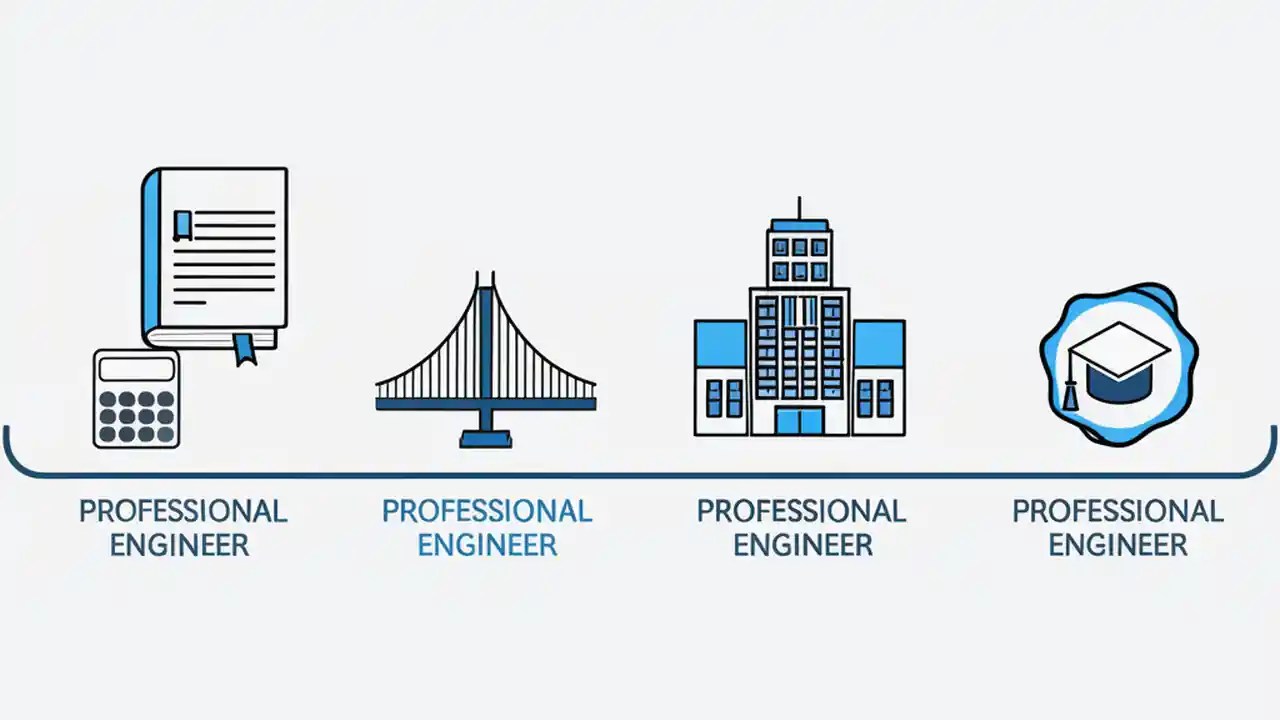 PROFESSIONAL ENGINEER

PROFESSIONAL ENGINEER

PROFESSIONAL ENGINEER

PROFESSIONAL ENGINEER