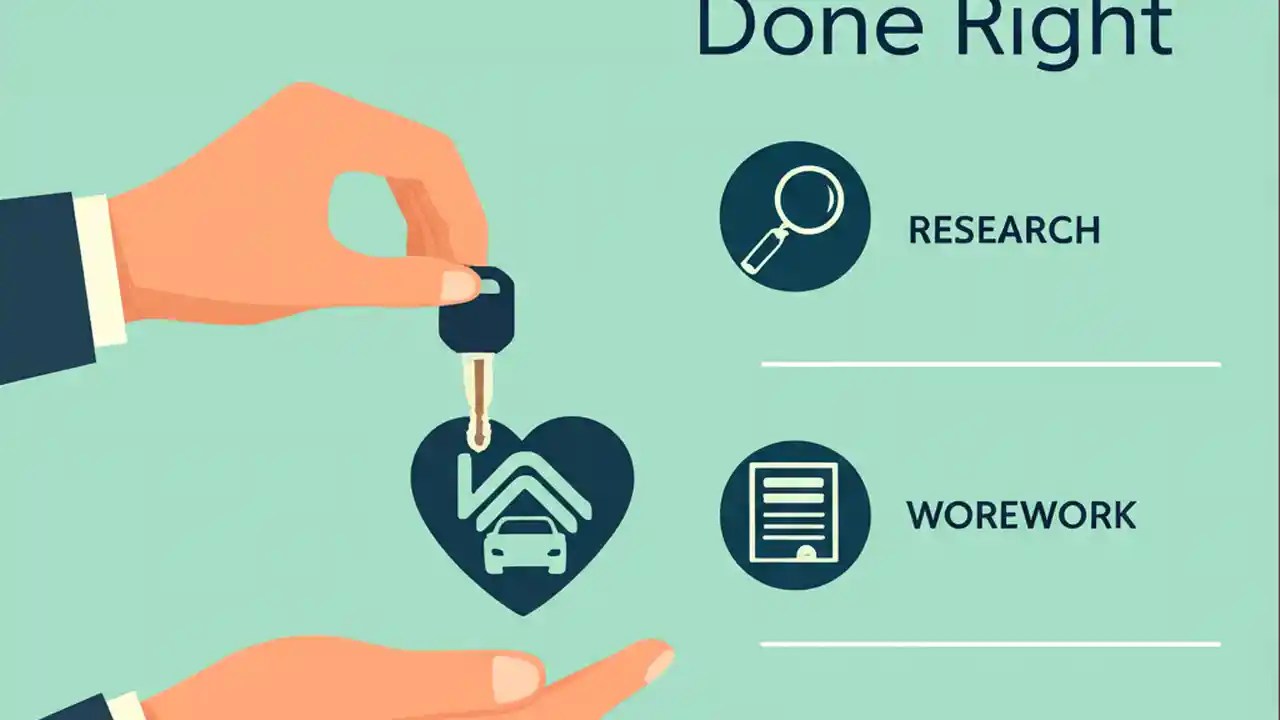 Done Right

RESEARCH

WOREWORK