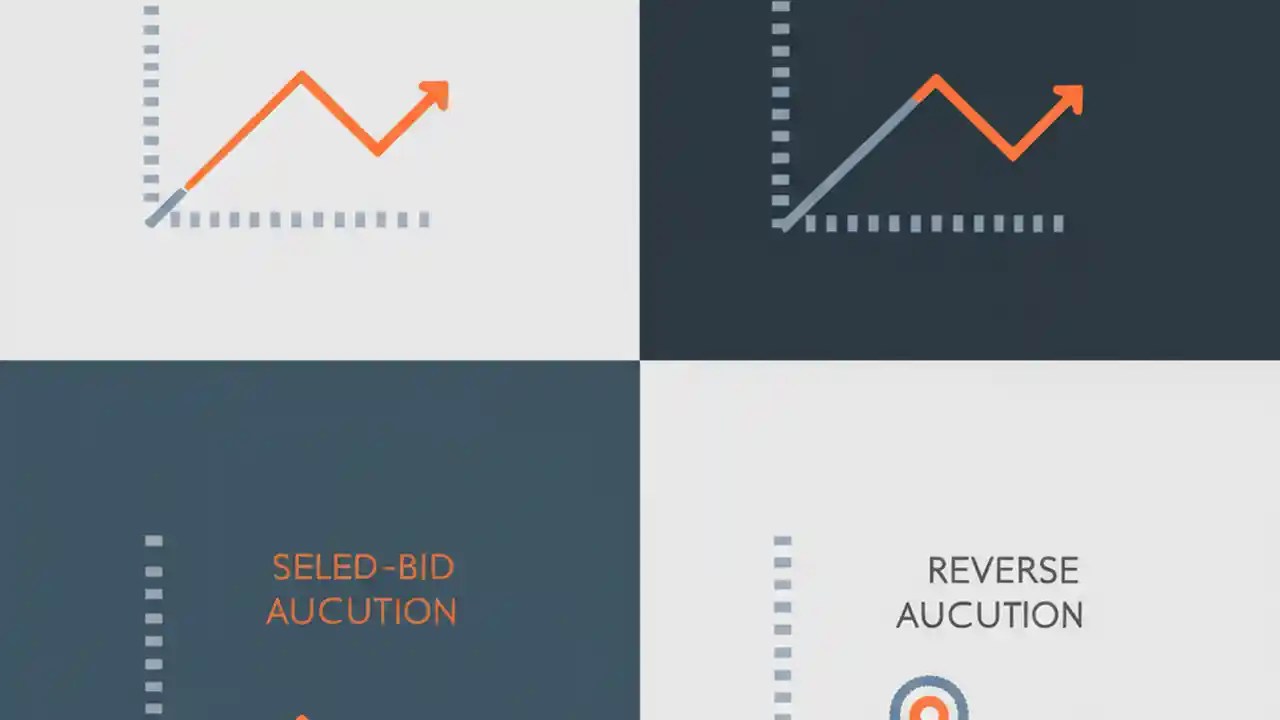 SELED-BID AUCUTION

REVERSE AUCUTION