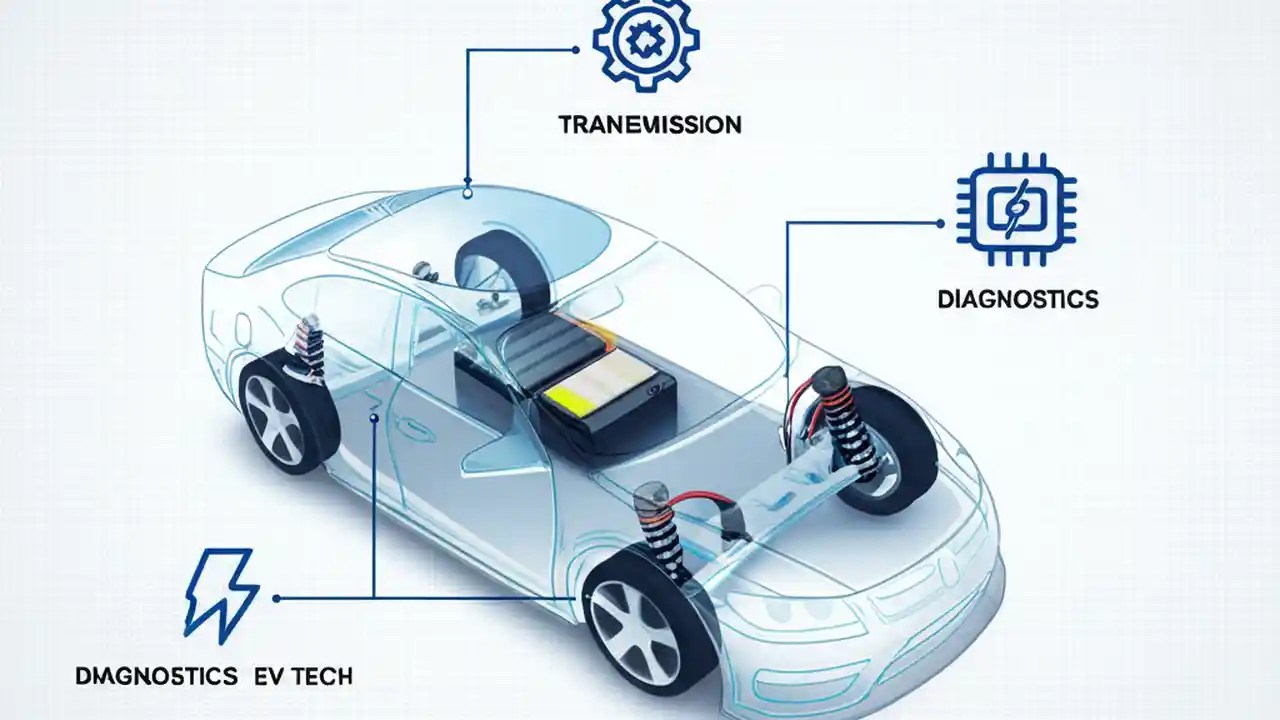 TRANEMISSION

DIAGNOSTICS

DMGNOSTICS EV TECH