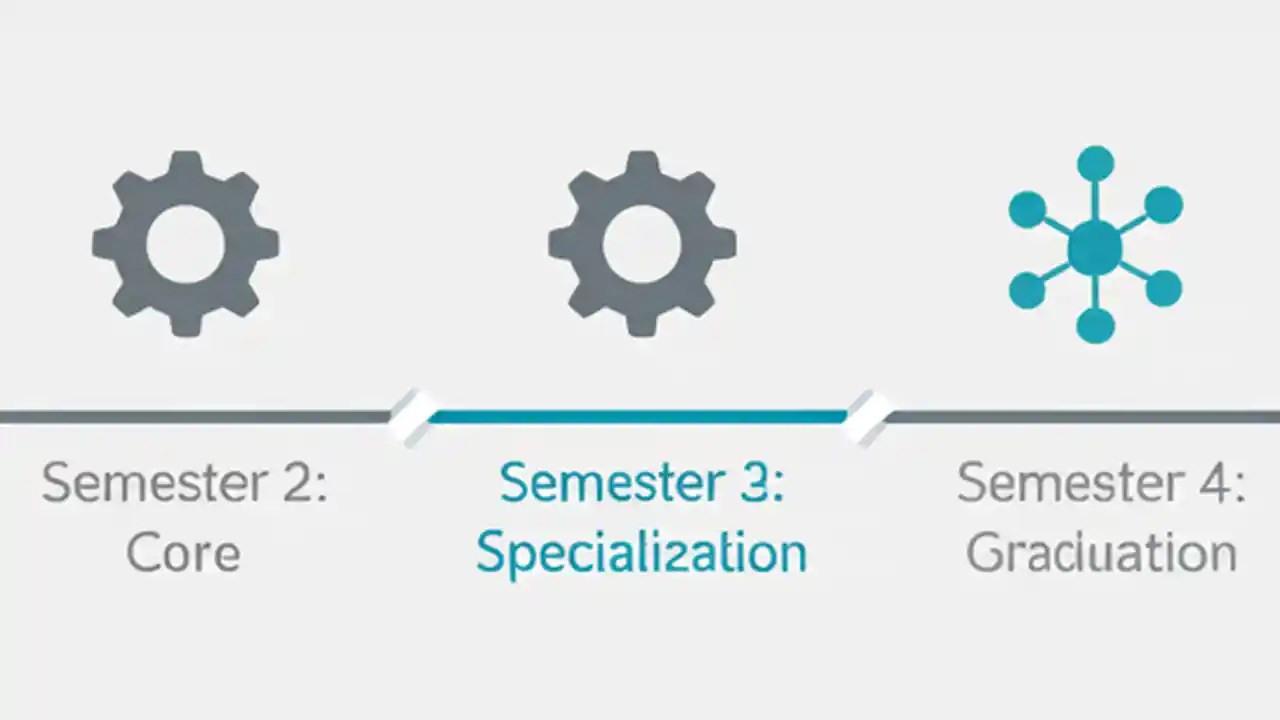 Semester 2: Core

Semester 3: Specialization

Semester 4: Graduation