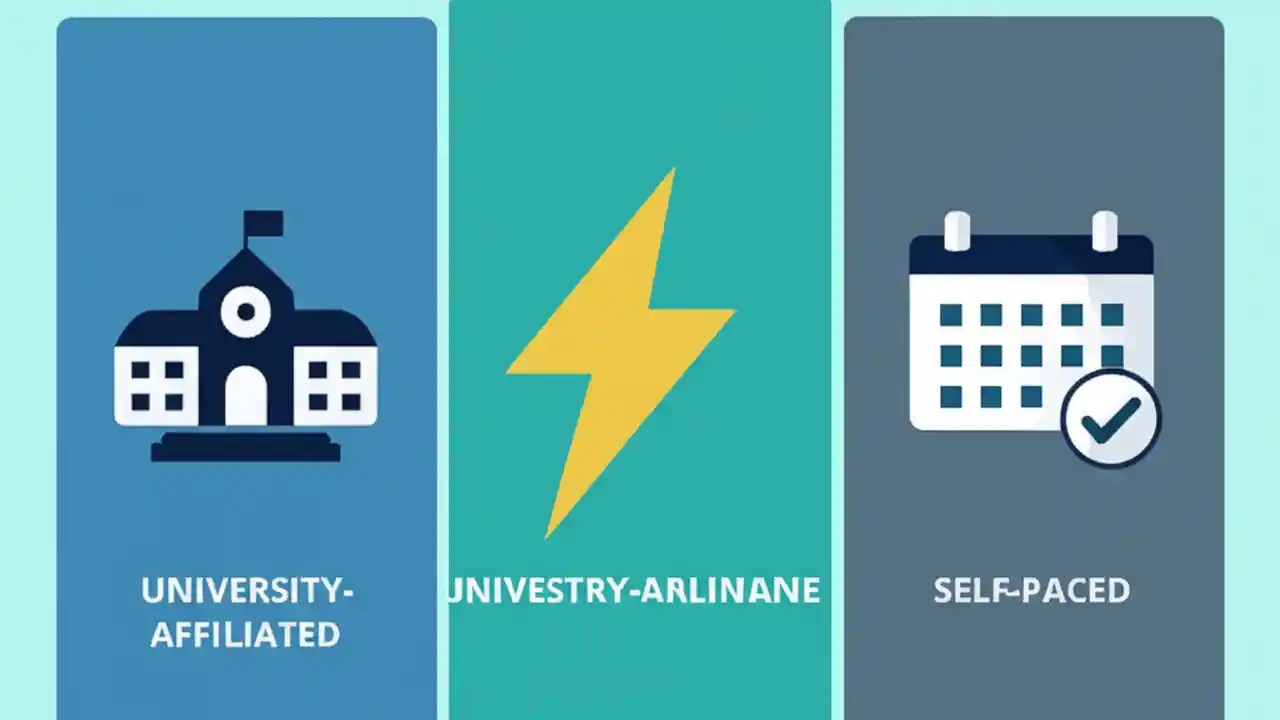 UNIVERSITY-AFFILIATED

UNIVESTRY-ARLINANE

SELF-PACED