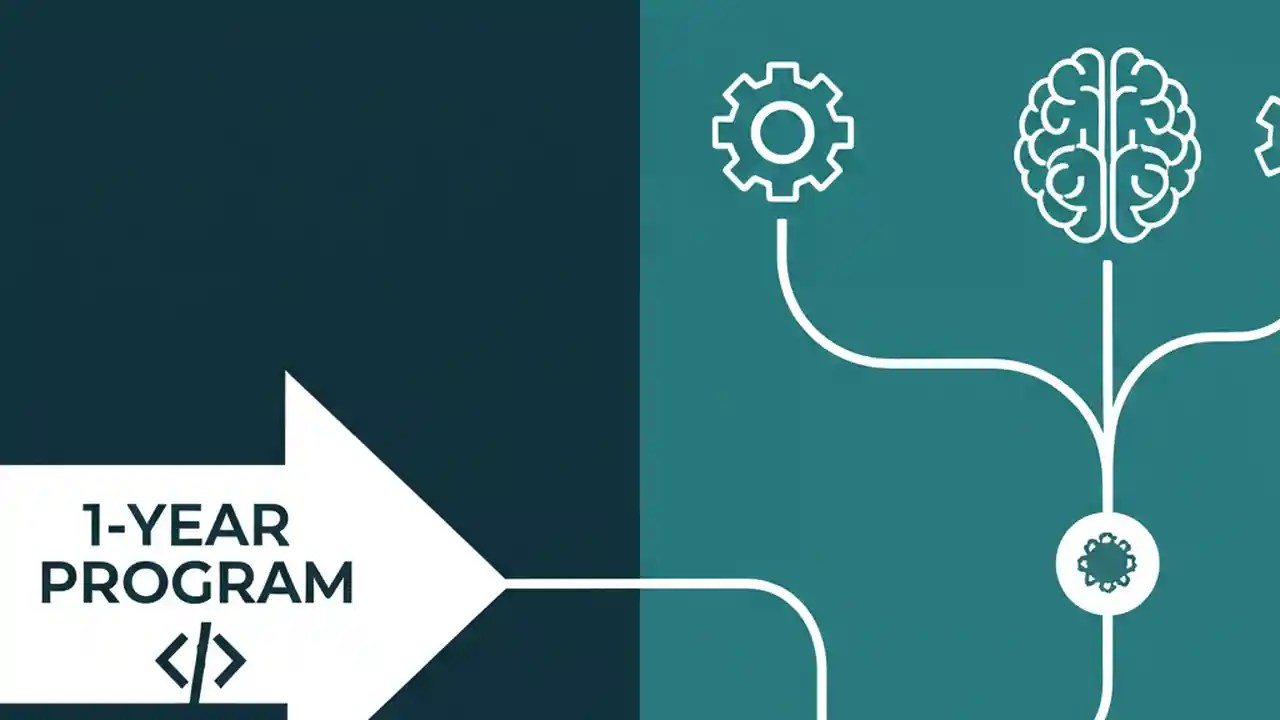 1-YEAR PROGRAM
</>