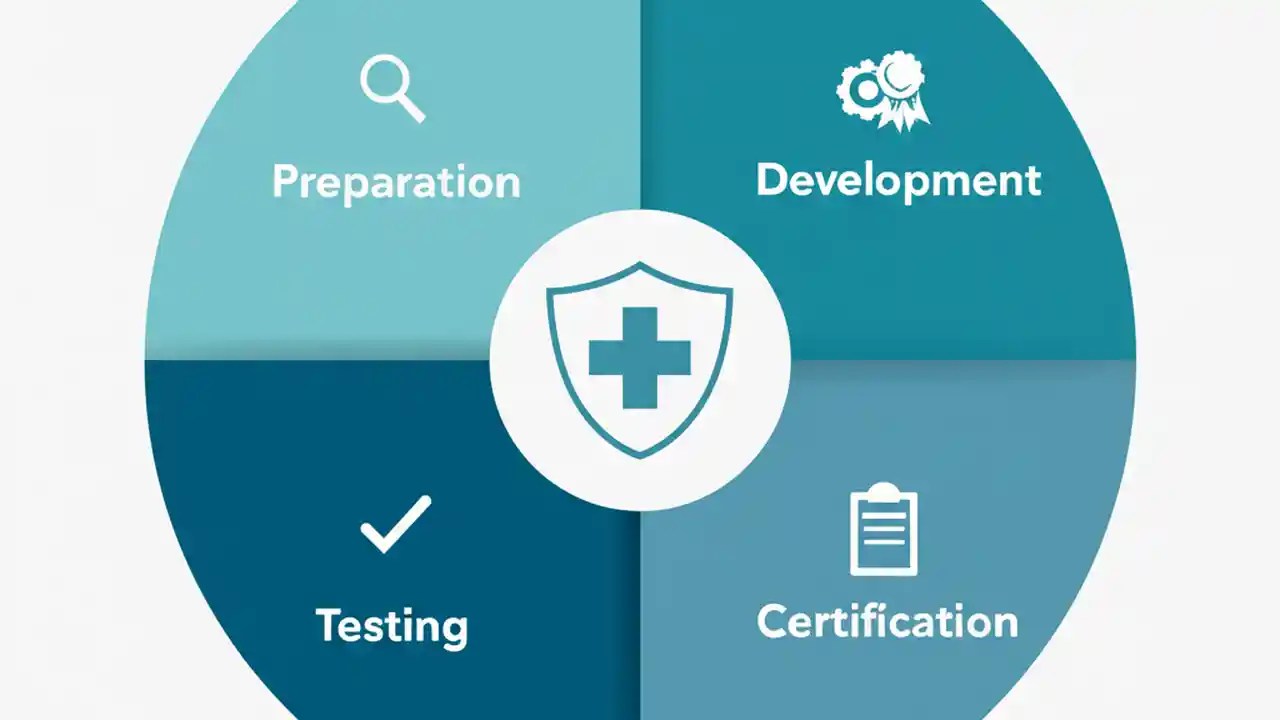 Preparation

Development

Testing

Certification