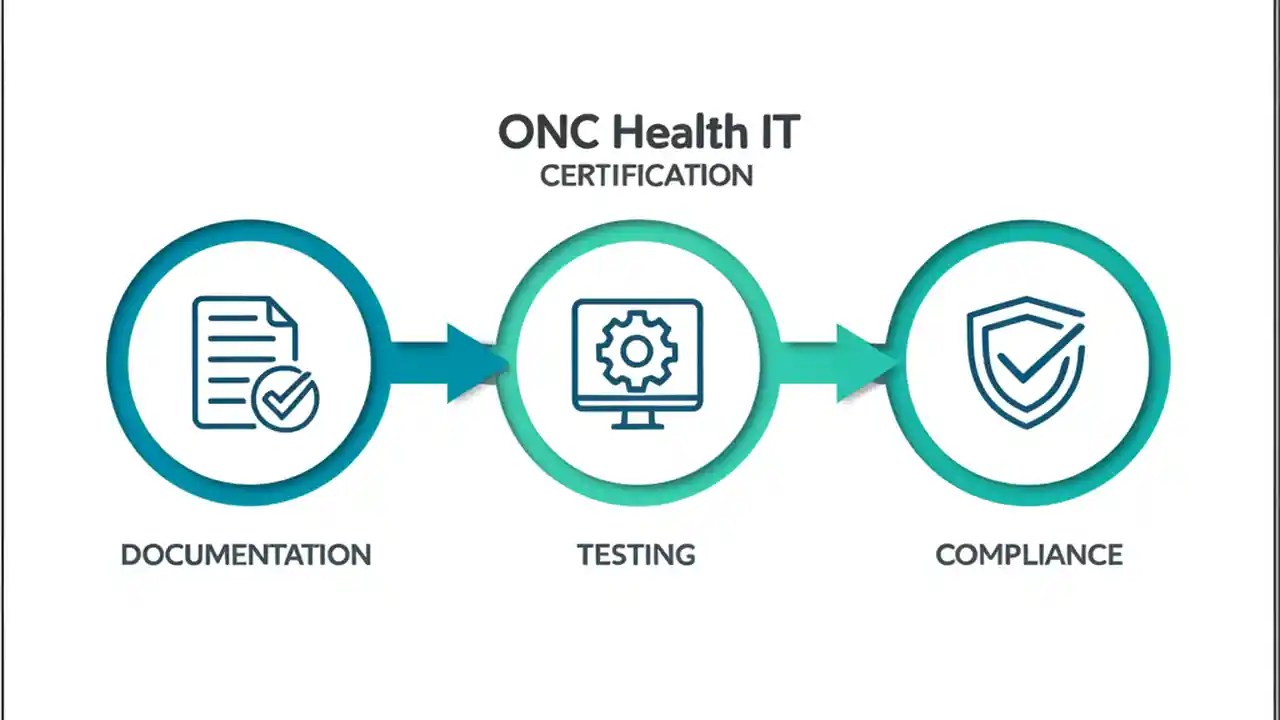 ONC Health IT
CERTIFICATION

DOCUMENTATION

TESTING

COMPLIANCE