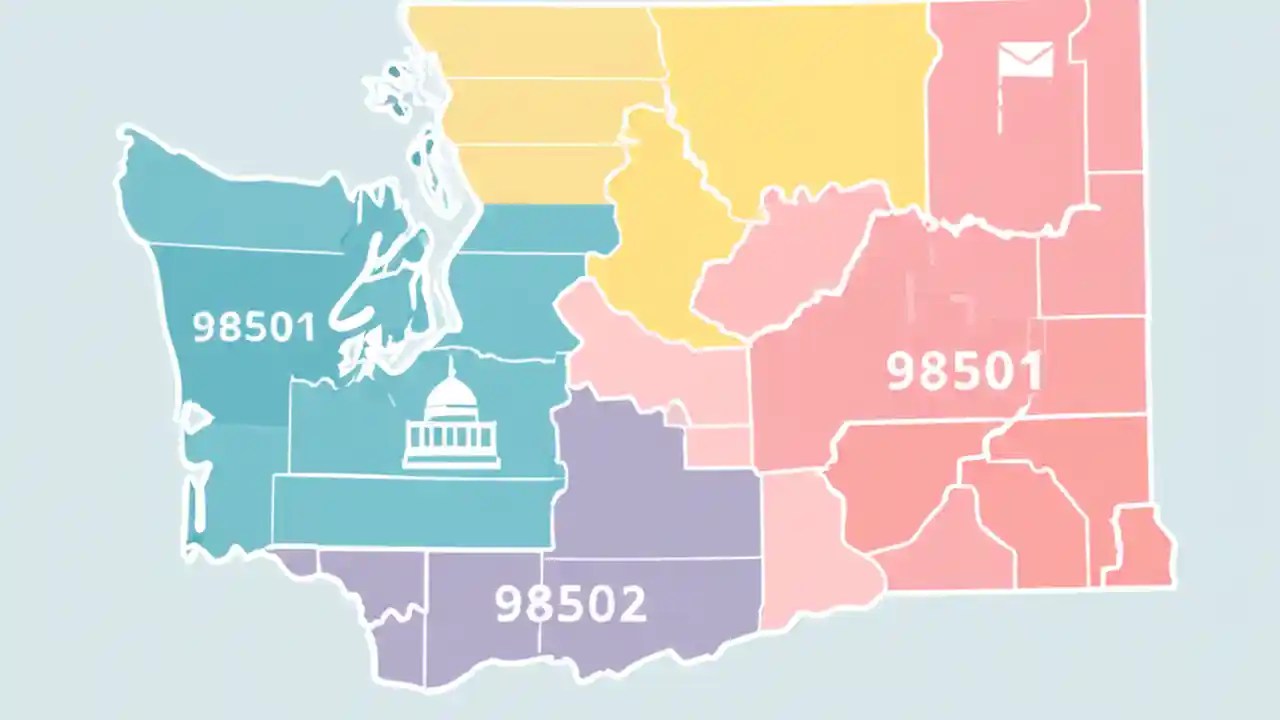 98501

98501

98502